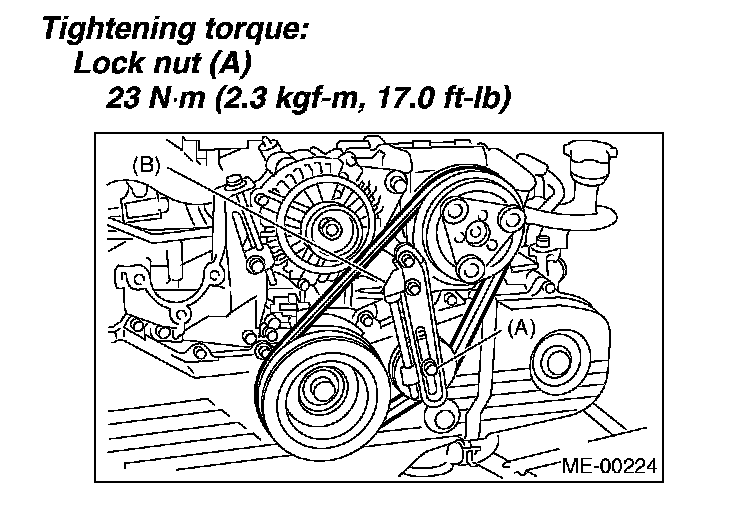 Tightening torque:
Lock nut (A)
23 N·m (2.3 kgf-m, 17.0 ft-lb)

(B)
(A)
ME-00224