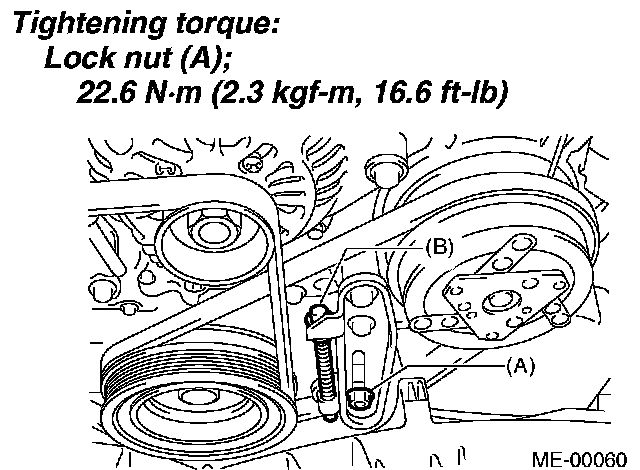 Tightening torque:
Lock nut (A);
22.6 N·m (2.3 kgf-m, 16.6 ft-lb)

(B)

(A)

ME-00060