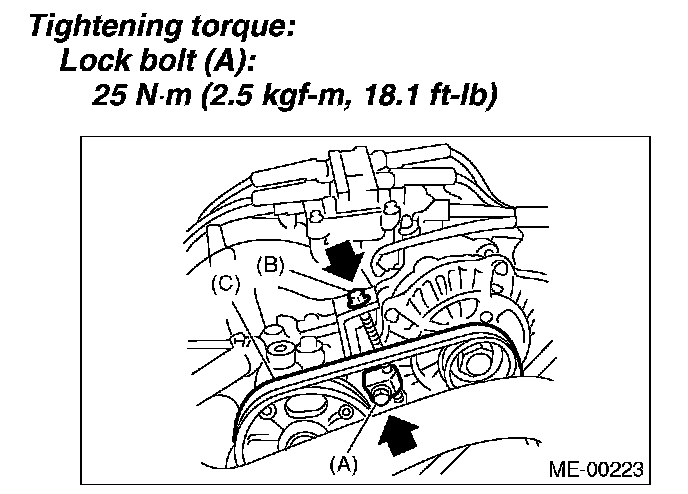 Tightening torque:
Lock bolt (A):
25 N·m (2.5 kgf-m, 18.1 ft-lb)

(B)
(C)
(A)
ME-00223