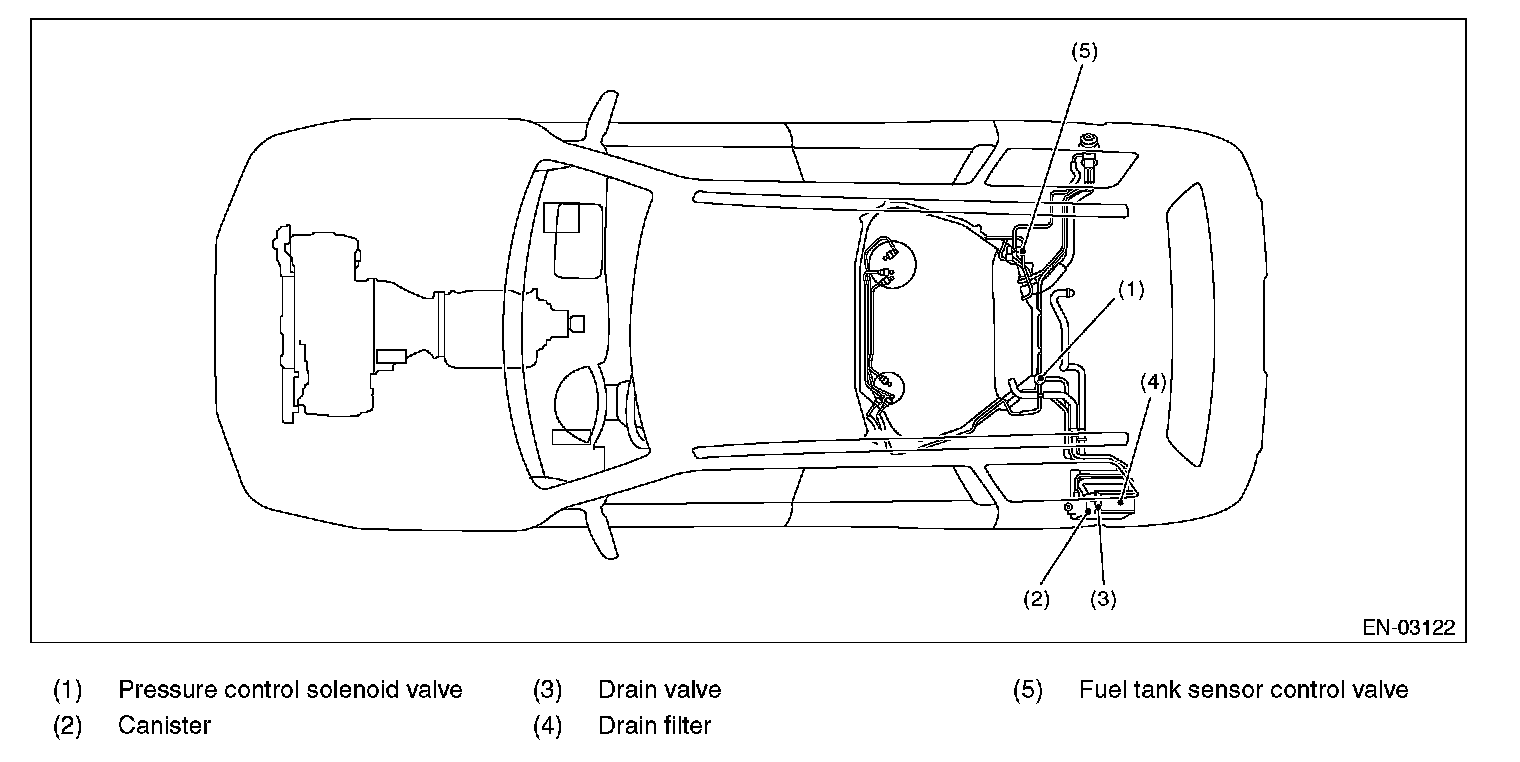 (5)

(1)

(4)

(2) (3)

EN-03122

(1) Pressure control solenoid valve
(2) Canister
(3) Drain valve
(4) Drain filter
(5) Fuel tank sensor control valve