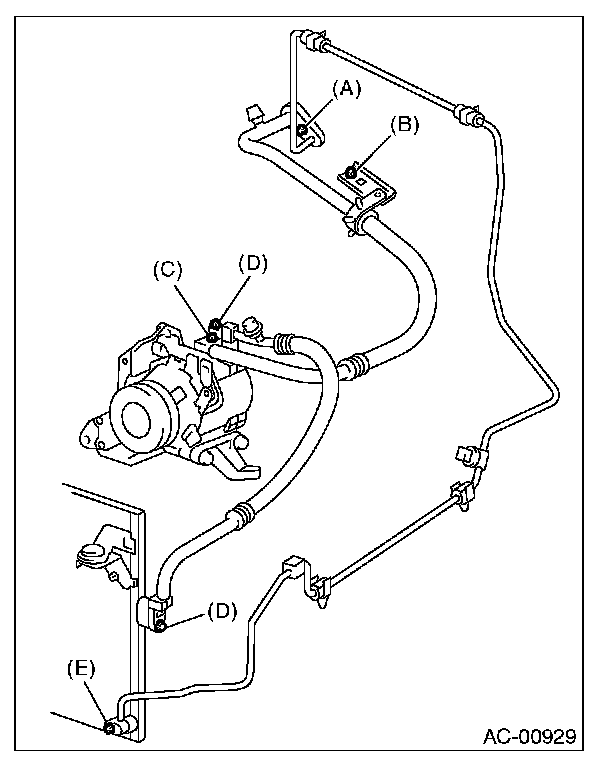 (A)
(B)
(C)
(D)
(D)
(E)
AC-00929