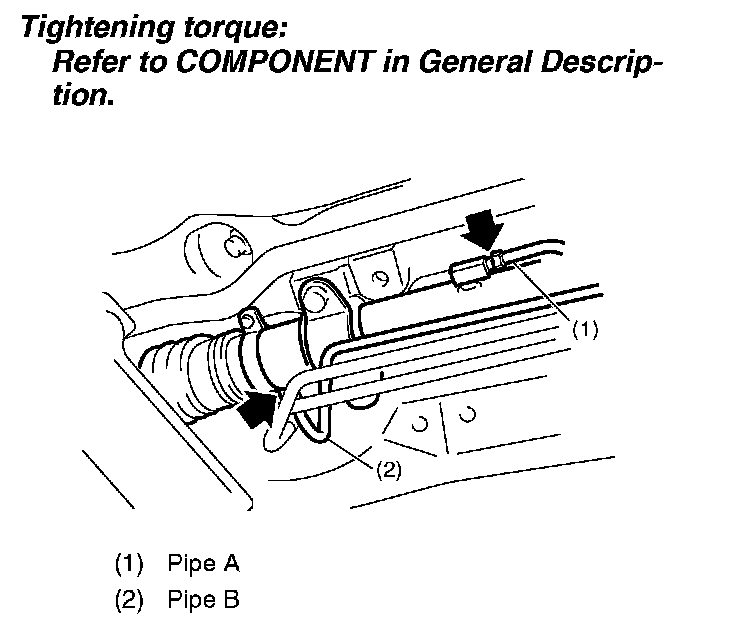 Tightening torque:
Refer to COMPONENT in General Description.

(1)

(2)

(1) Pipe A
(2) Pipe B