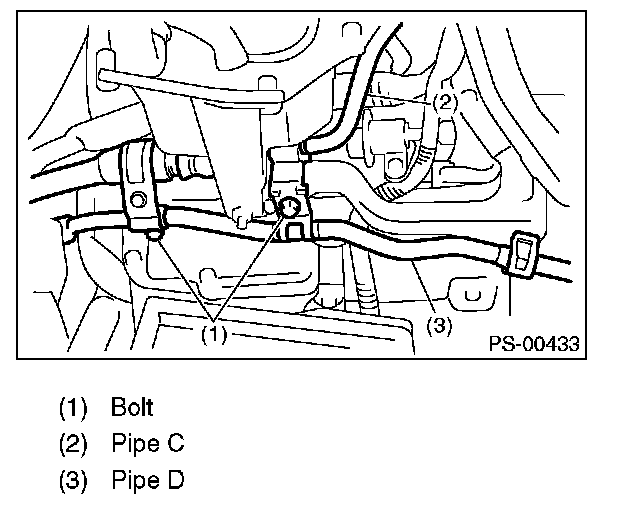 (2)
(1)
(3)
PS-00433

(1) Bolt
(2) Pipe C
(3) Pipe D