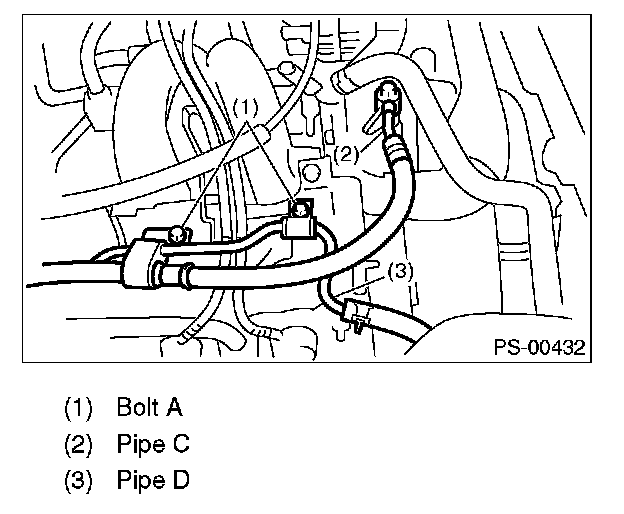 (1)
(2)
(3)
PS-00432

(1) Bolt A
(2) Pipe C
(3) Pipe D