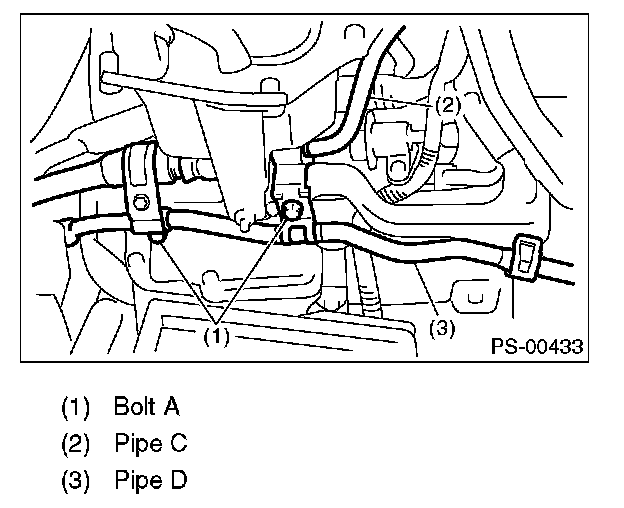 (2)

(1)

(3)

PS-00433

(1) Bolt A
(2) Pipe C
(3) Pipe D