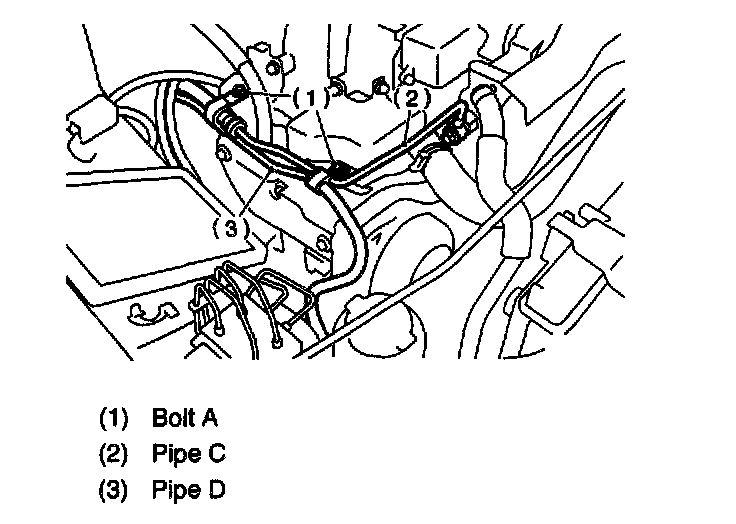 (1)
(2)
(3)

(1) Bolt A
(2) Pipe C
(3) Pipe D