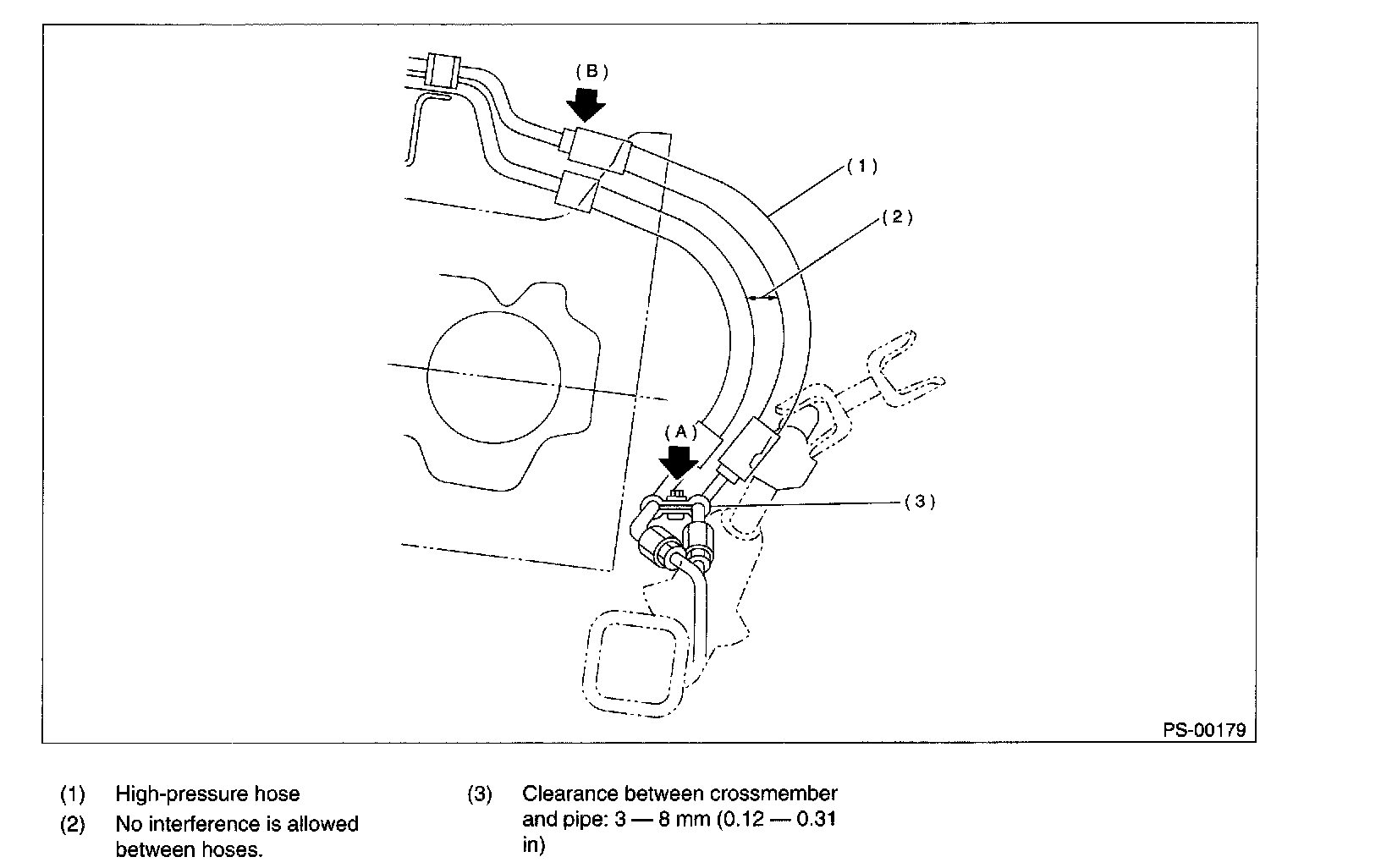 (B)
(1)
(2)
(A)
(3)
PS-00179

(1) High-pressure hose
(2) No interference is allowed between hoses.

(3) Clearance between crossmember and pipe: 3 — 8 mm (0.12 — 0.31 in)