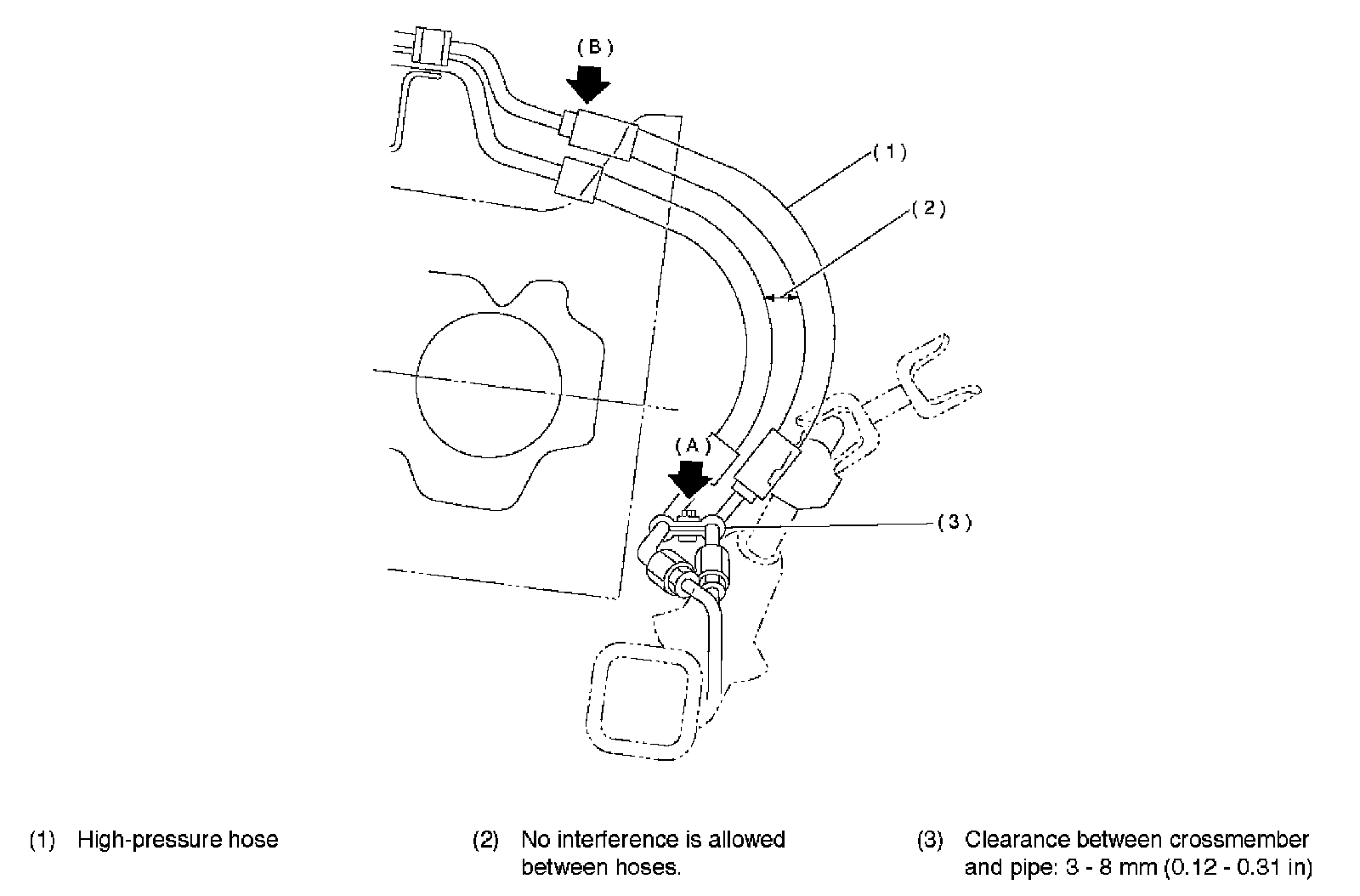 (B)

(1)

(2)

(A)

(3)

(1) High-pressure hose

(2) No interference is allowed between hoses.

(3) Clearance between crossmember and pipe: 3 - 8 mm (0.12 - 0.31 in)