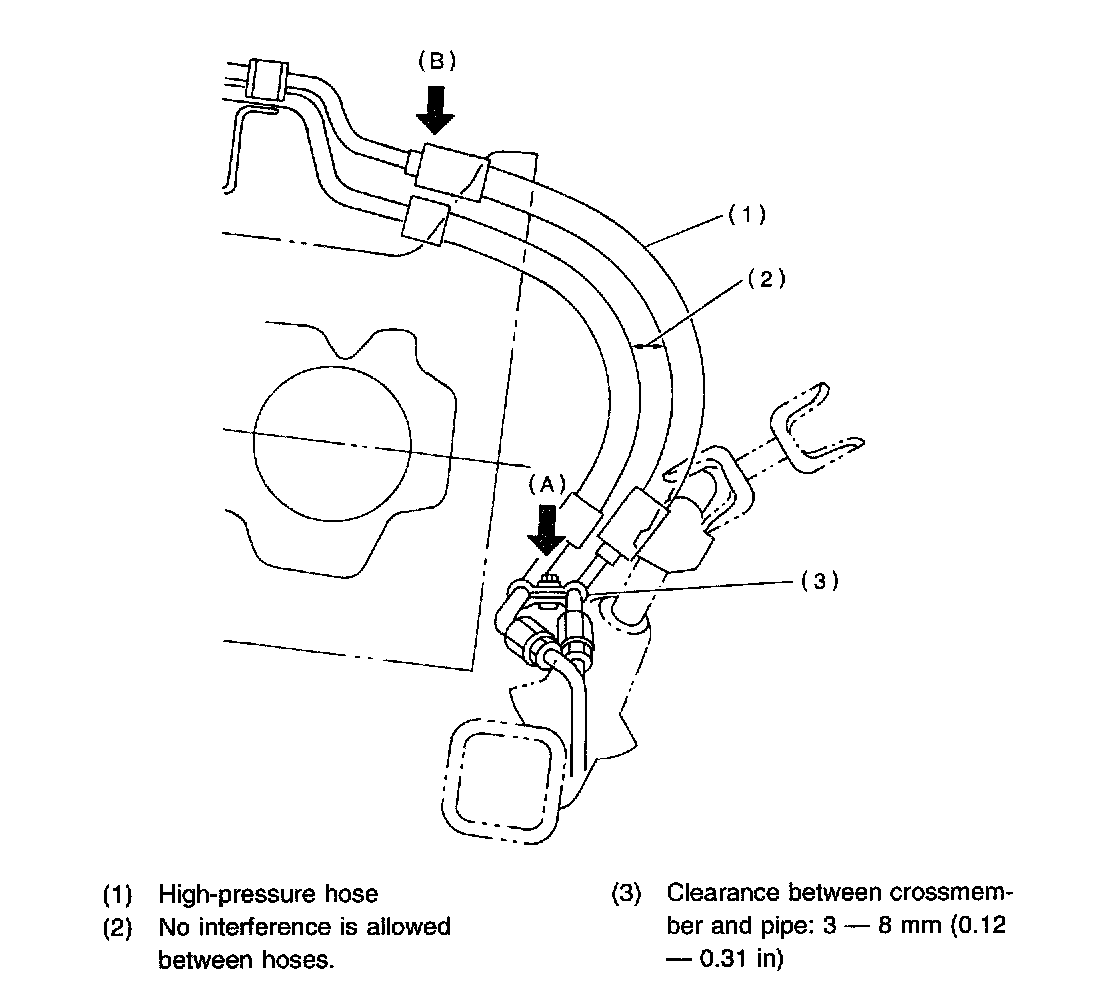 (B)

(1)

(2)

(A)

(3)

(1) High-pressure hose
(2) No interference is allowed between hoses.

(3) Clearance between crossmember and pipe: 3 — 8 mm (0.12 — 0.31 in)