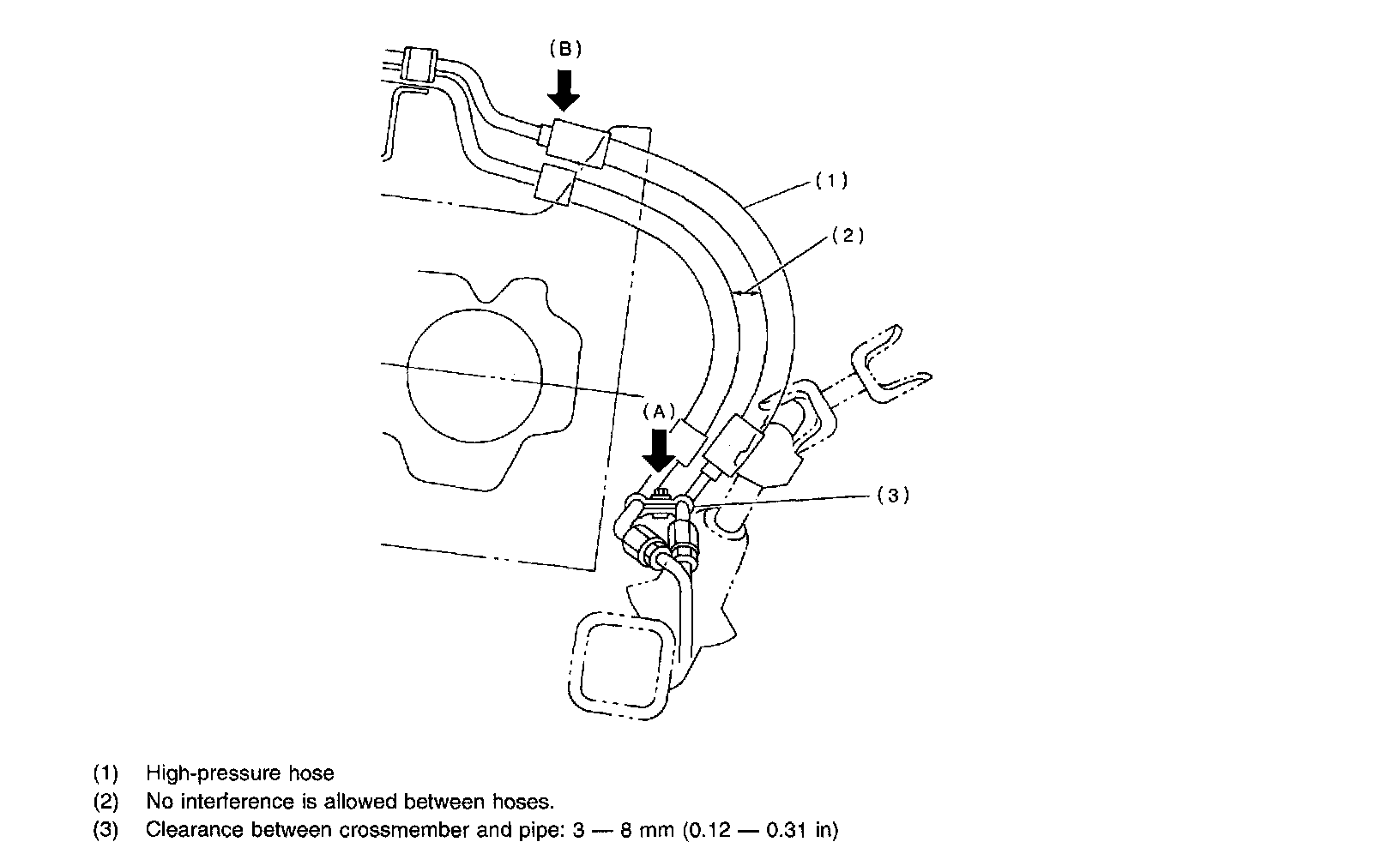 (B)

(1)

(2)

(A)

(3)

(1) High-pressure hose
(2) No interference is allowed between hoses.
(3) Clearance between crossmember and pipe: 3 — 8 mm (0.12 — 0.31 in)