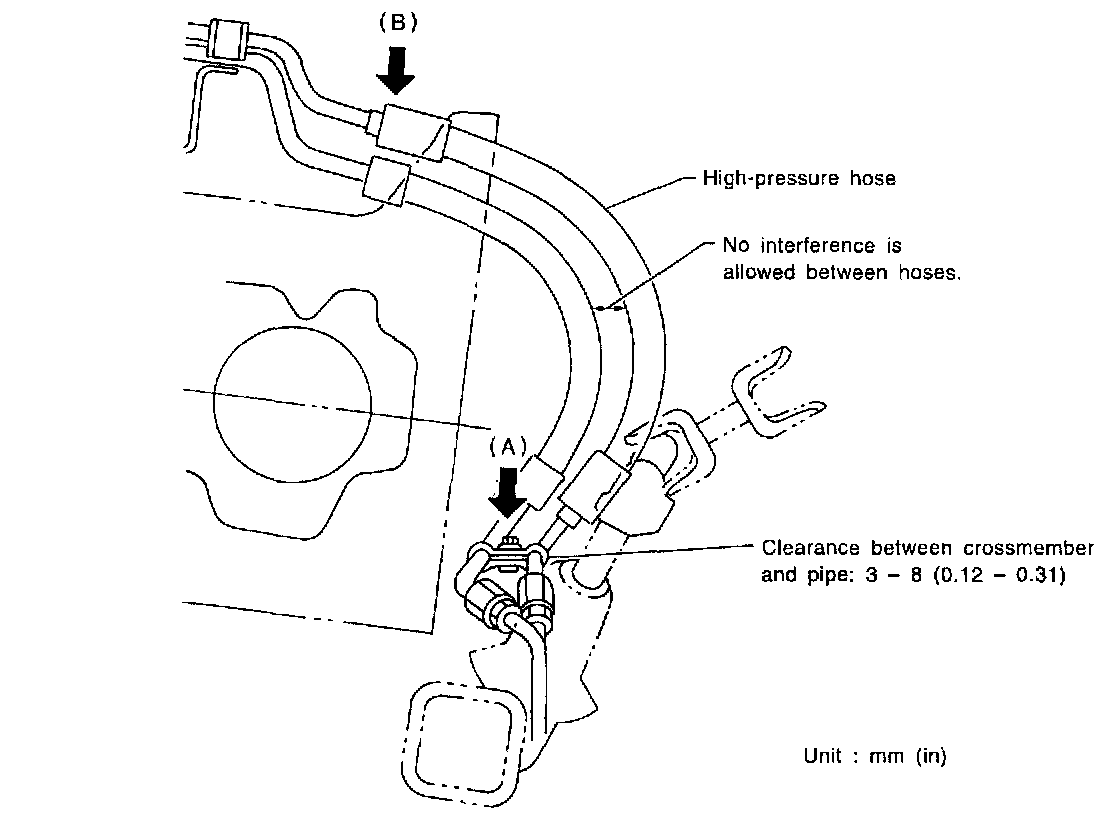 (B)

High-pressure hose

No interference is allowed between hoses.

(A)

Clearance between crossmember and pipe: 3 – 8 (0.12 – 0.31)

Unit : mm (in)