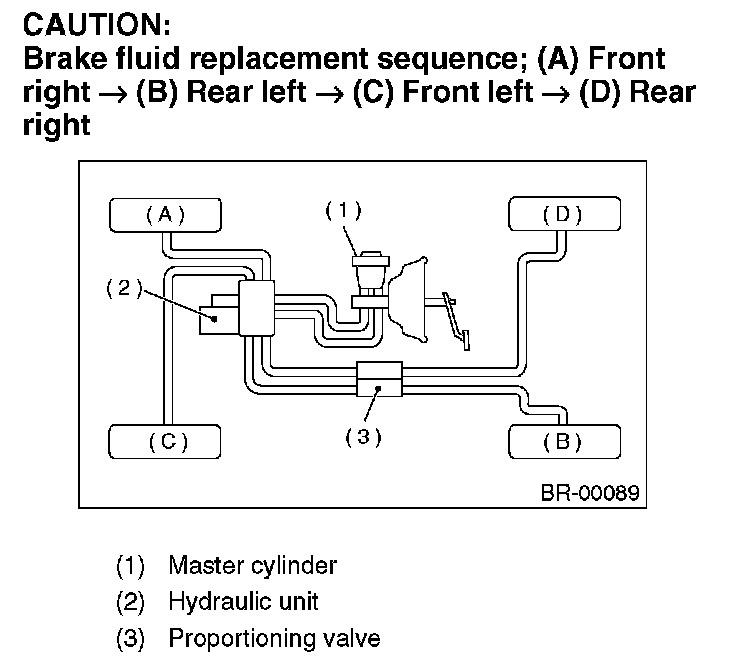 CAUTION:
Brake fluid replacement sequence; (A) Front right → (B) Rear left → (C) Front left → (D) Rear right

(A)
(1)
(D)
(2)
(C)
(3)
(B)
BR-00089

(1) Master cylinder
(2) Hydraulic unit
(3) Proportioning valve