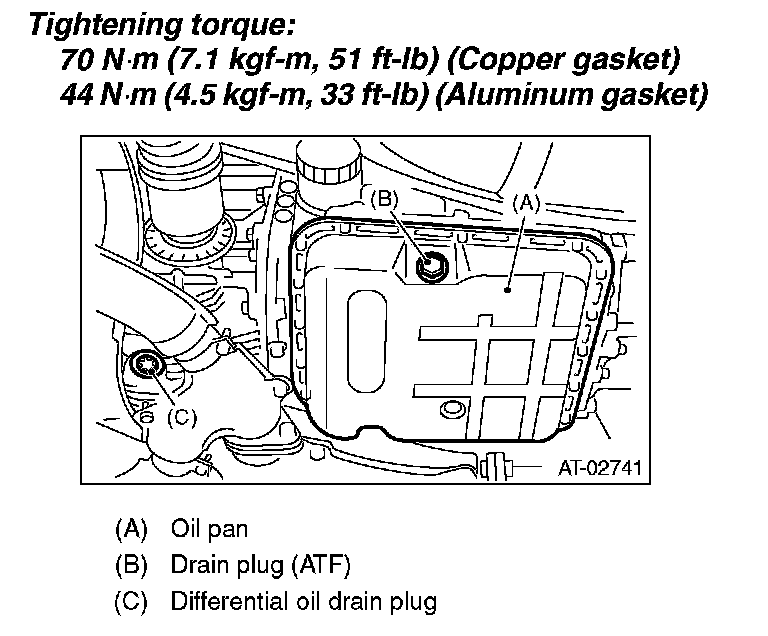 Tightening torque:
70 N·m (7.1 kgf-m, 51 ft-lb) (Copper gasket)
44 N·m (4.5 kgf-m, 33 ft-lb) (Aluminum gasket)

(B)
(A)
(C)
AT-02741

(A) Oil pan
(B) Drain plug (ATF)
(C) Differential oil drain plug