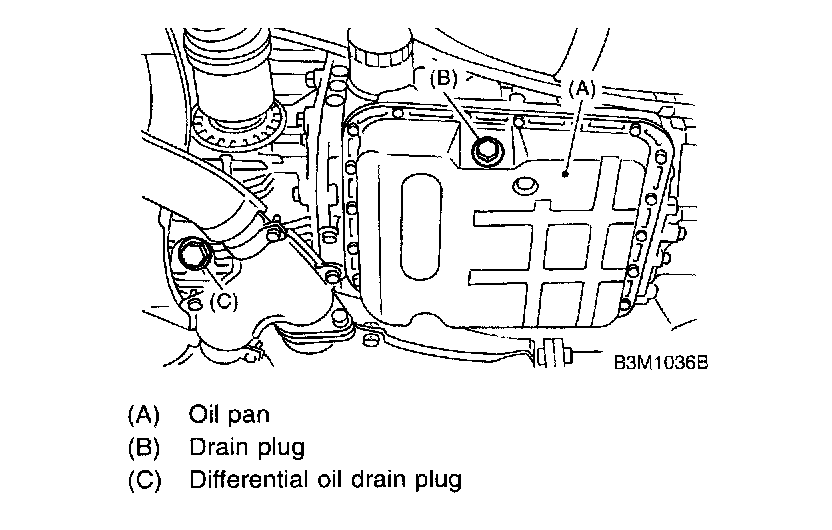 (B)
(A)
(C)
B3M1036B

(A) Oil pan
(B) Drain plug
(C) Differential oil drain plug