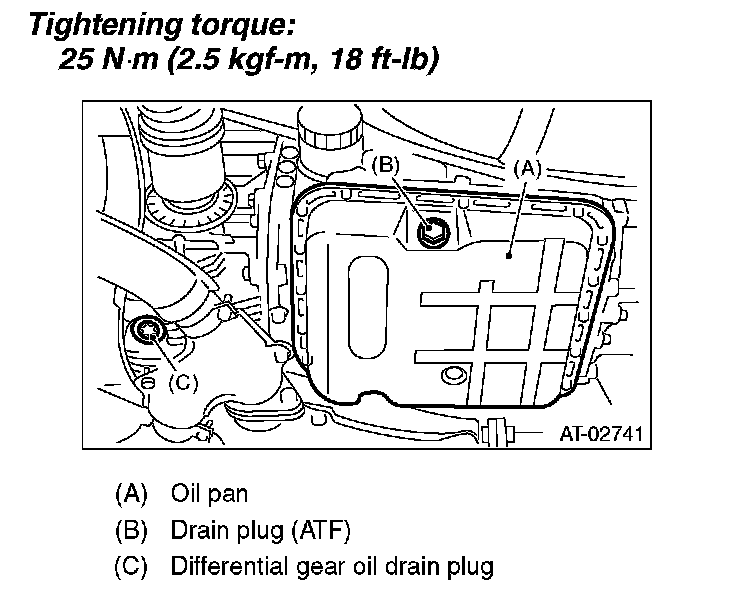 Tightening torque:
25 N·m (2.5 kgf-m, 18 ft-lb)

(B)
(A)
(C)
AT-02741

(A) Oil pan
(B) Drain plug (ATF)
(C) Differential gear oil drain plug