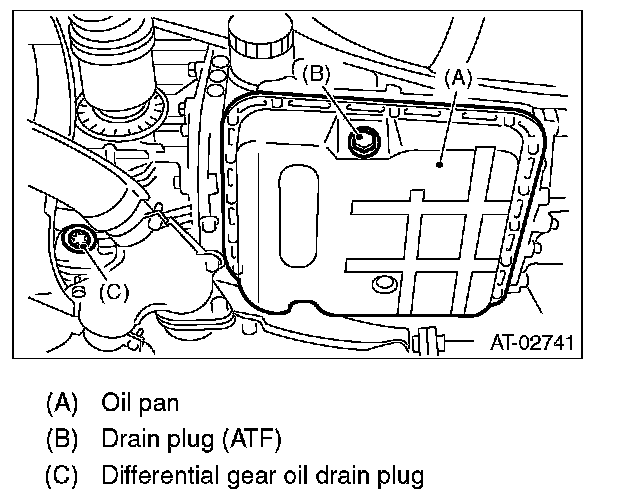 (B)
(A)
(C)
AT-02741

(A) Oil pan
(B) Drain plug (ATF)
(C) Differential gear oil drain plug