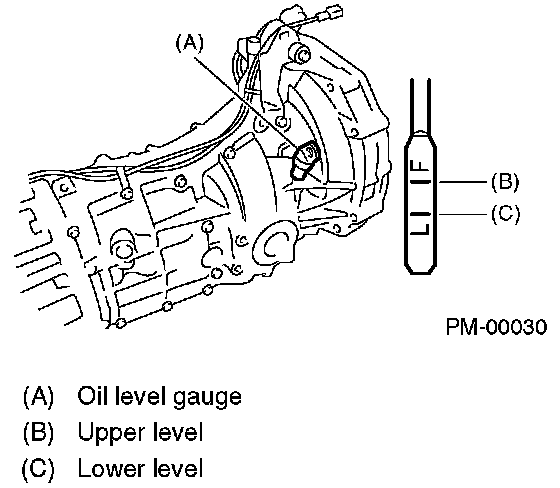 (A)

F

L

(B)

(C)

PM-00030

(A) Oil level gauge

(B) Upper level

(C) Lower level