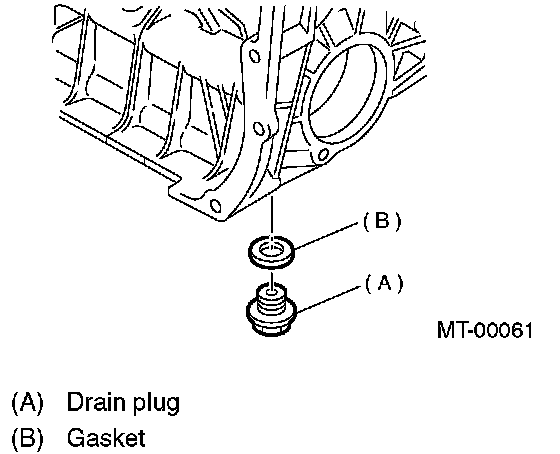 (B)
(A)
MT-00061

(A) Drain plug
(B) Gasket