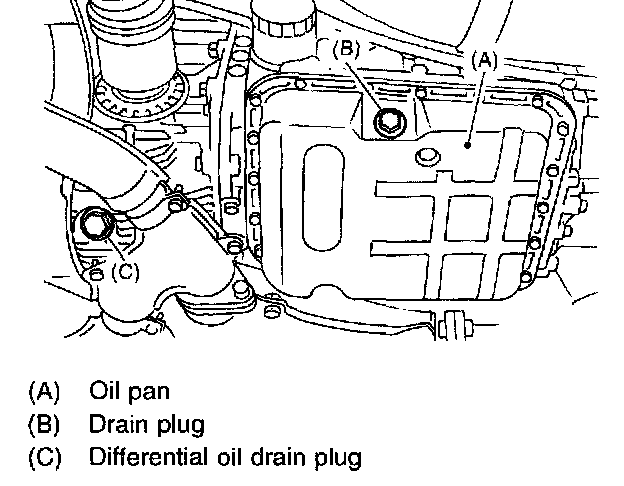 (B)
(A)
(C)

(A) Oil pan
(B) Drain plug
(C) Differential oil drain plug