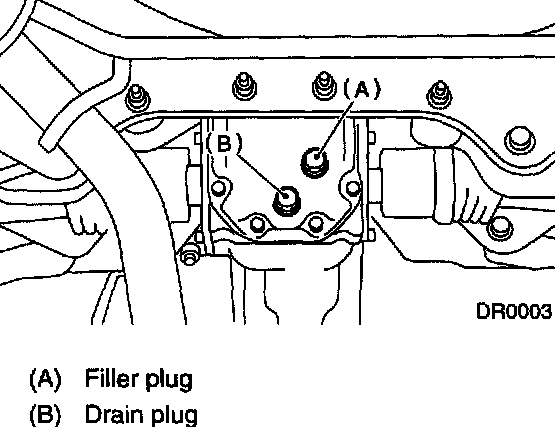 (A)
(B)
DR0003

(A) Filler plug
(B) Drain plug