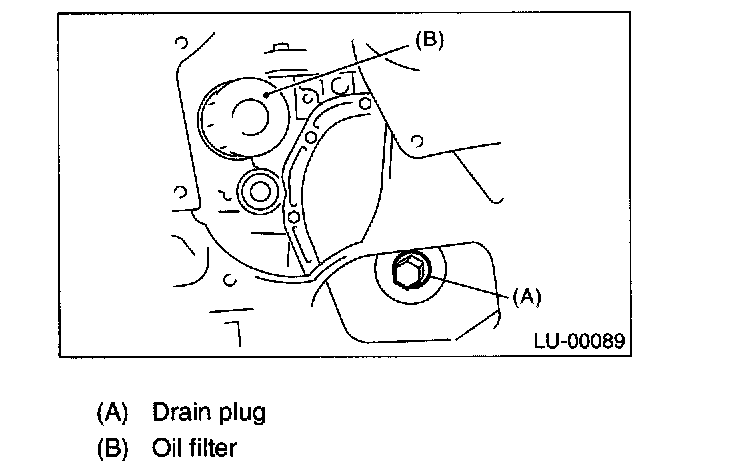 (B)

(A)

LU-00089

(A) Drain plug
(B) Oil filter