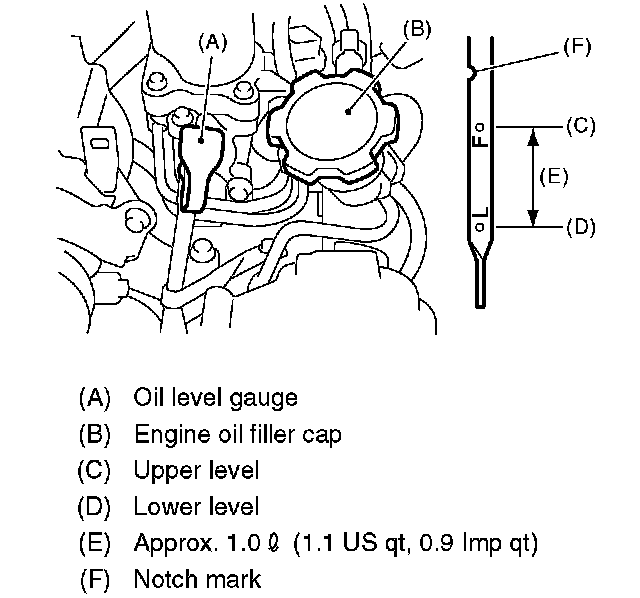 (A)
(B)
(F)
F
(C)
(E)
L
(D)

(A) Oil level gauge
(B) Engine oil filler cap
(C) Upper level
(D) Lower level
(E) Approx. 1.0 ℓ (1.1 US qt, 0.9 Imp qt)
(F) Notch mark