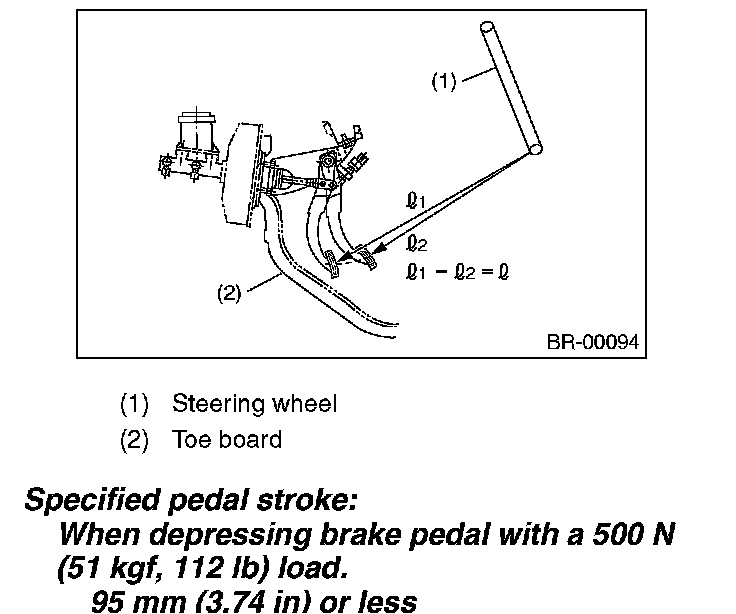 (1)

$\ell_1$

$\ell_2$

$\ell_1 - \ell_2 = \ell$

(2)

BR-00094

(1) Steering wheel

(2) Toe board

Specified pedal stroke:

When depressing brake pedal with a 500 N (51 kgf, 112 lb) load.

95 mm (3.74 in) or less