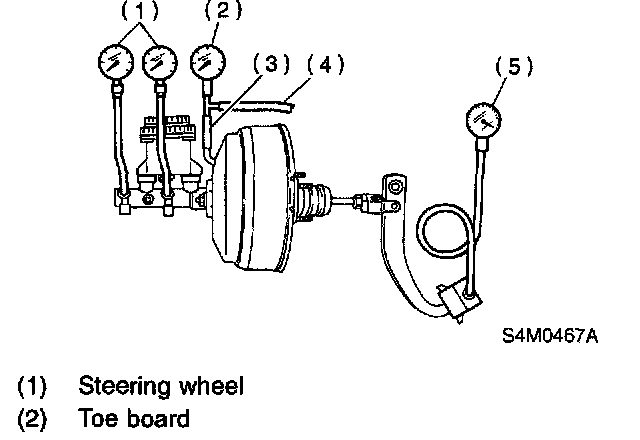 (1) (2) (3) (4) (5)

S4M0467A

(1) Steering wheel
(2) Toe board