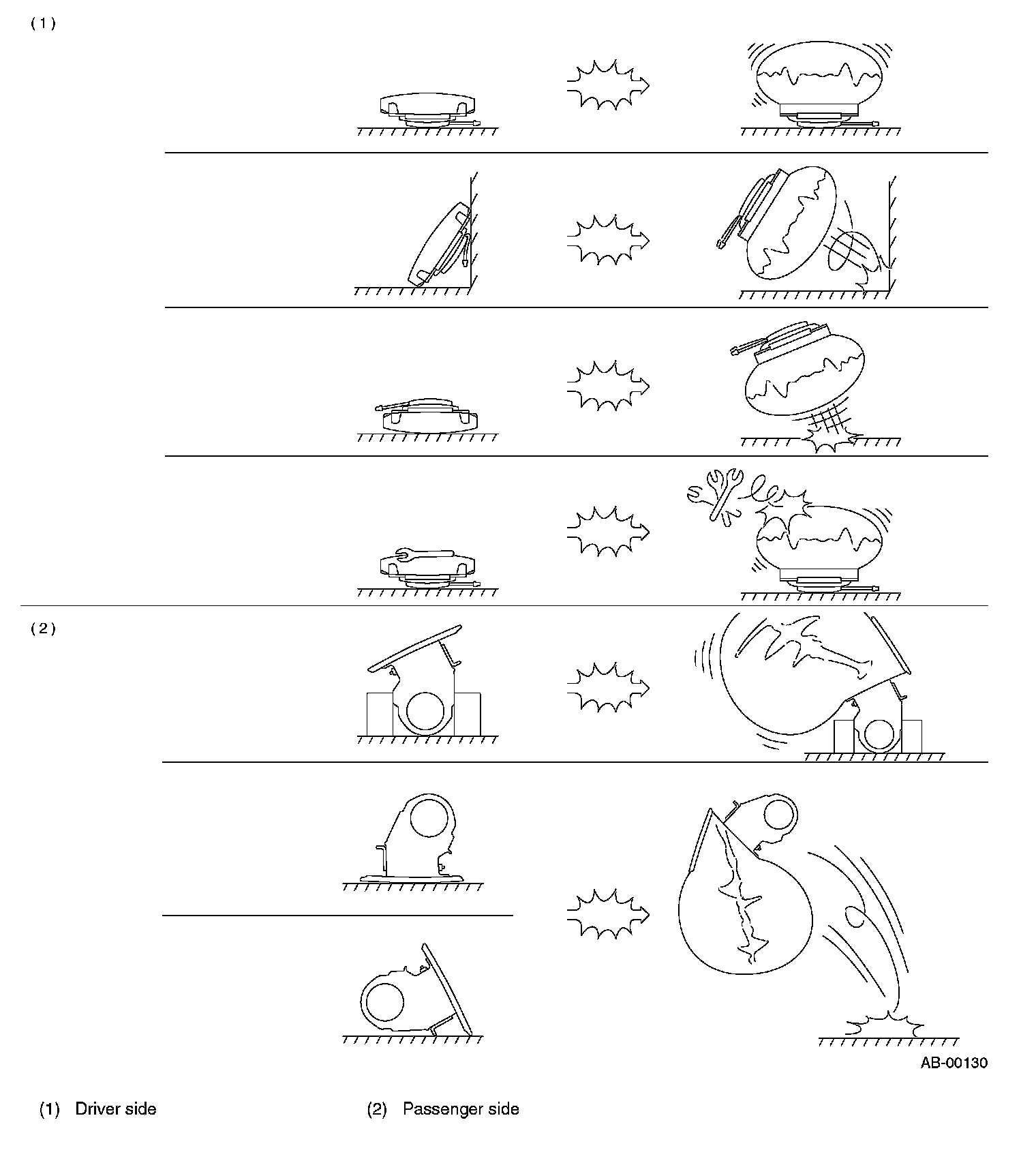 (1)

(2)

AB-00130

(1) Driver side

(2) Passenger side