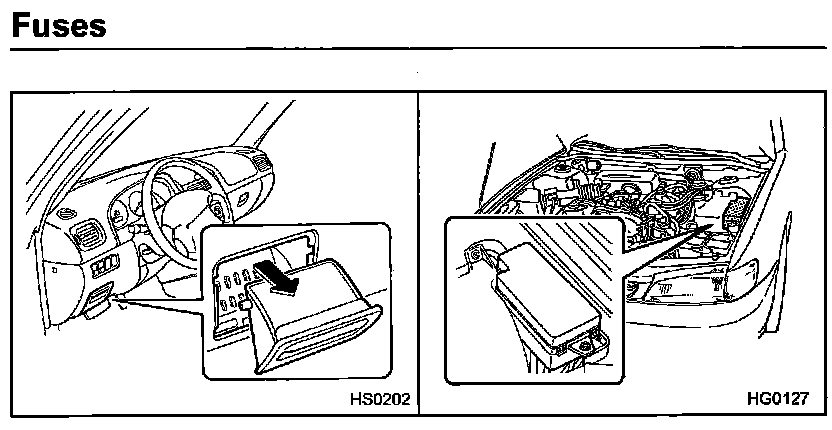 Fuses

HS0202

HG0127