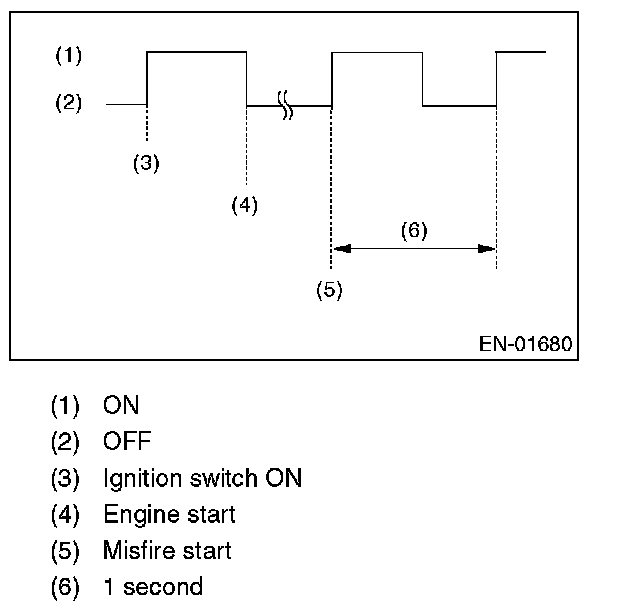 (1)
(2)
(3)
(4)
(6)
(5)
EN-01680

(1) ON
(2) OFF
(3) Ignition switch ON
(4) Engine start
(5) Misfire start
(6) 1 second