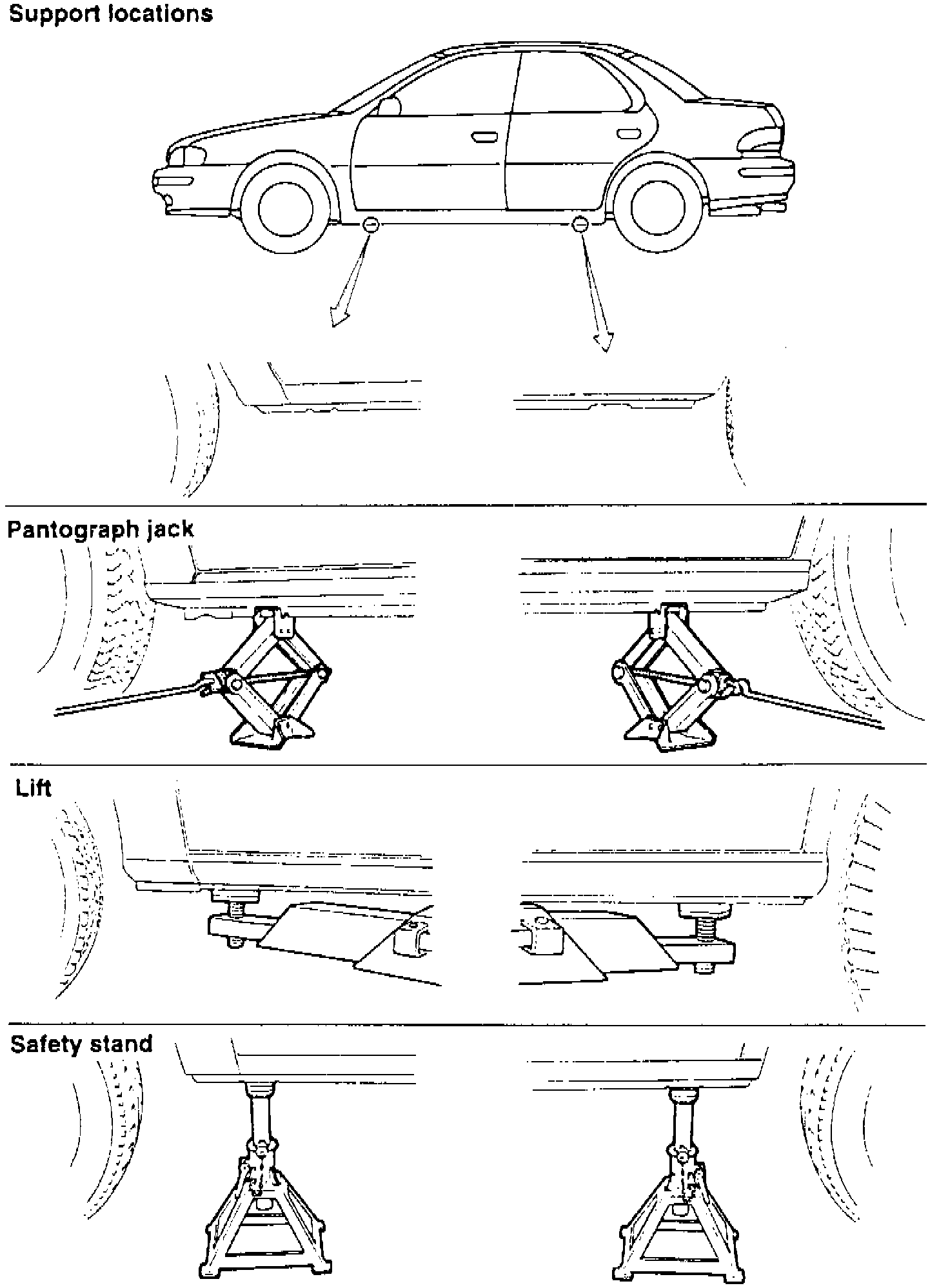 Support locations

Pantograph jack

Lift

Safety stand