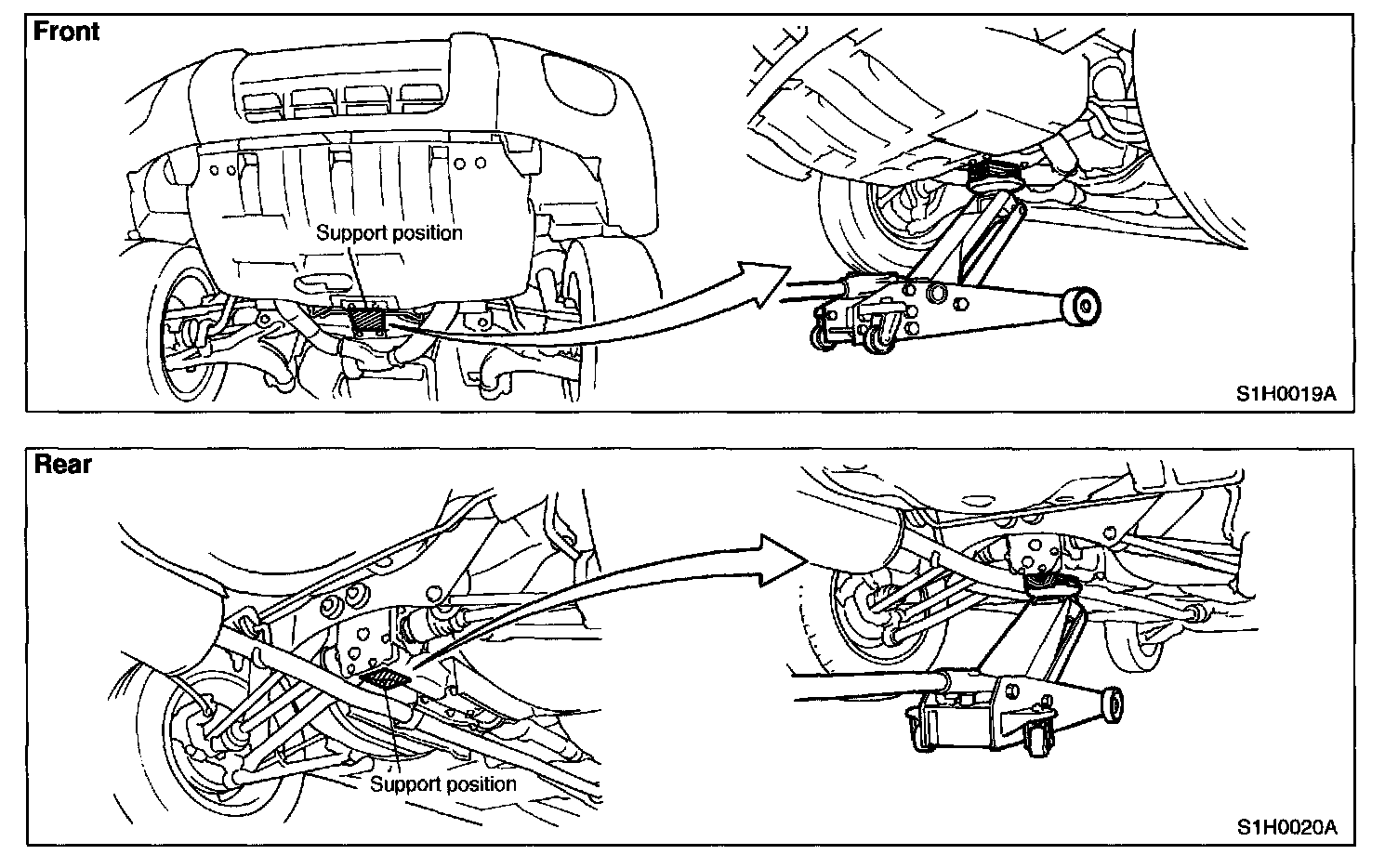 Front

Support position

S1H0019A

Rear

Support position

S1H0020A