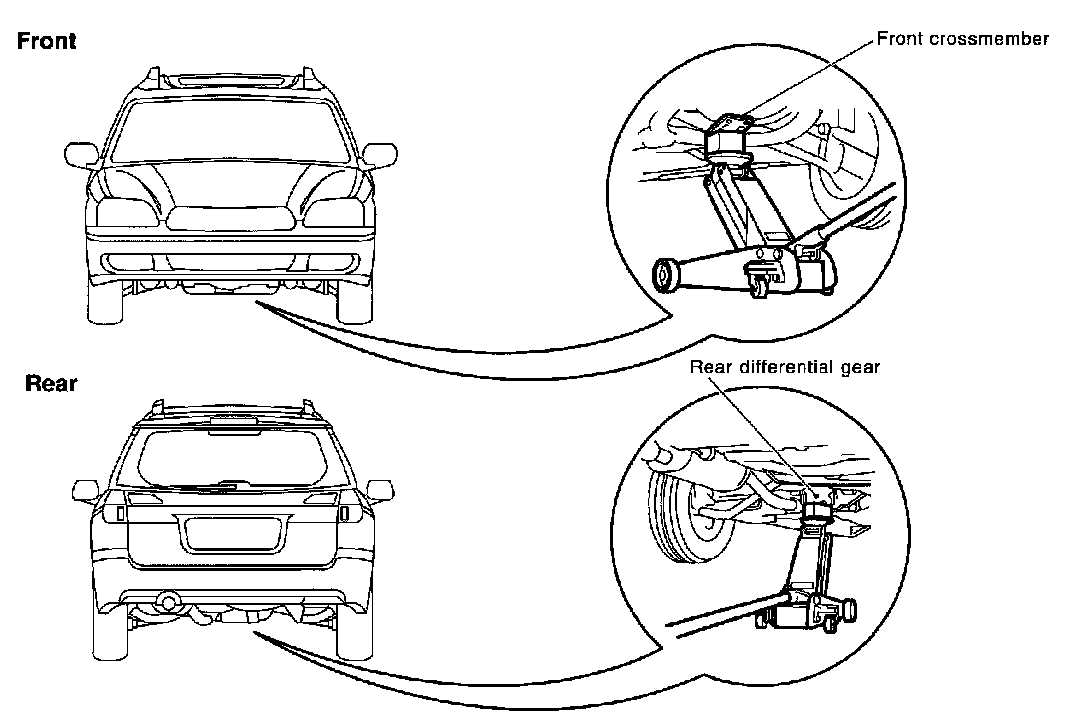 Front

Front crossmember

Rear

Rear differential gear