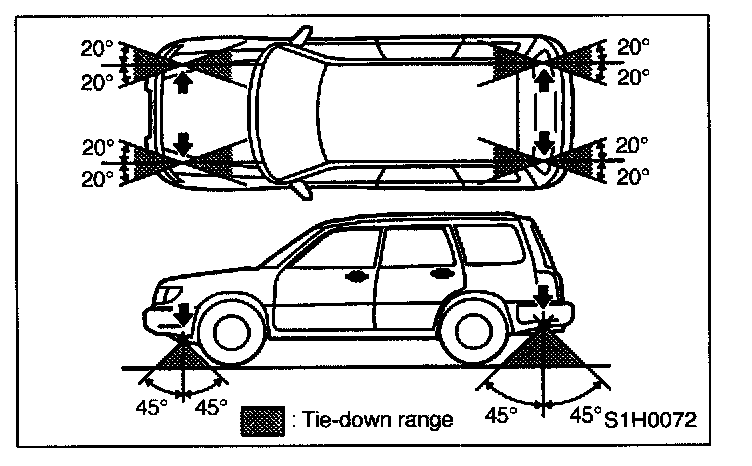 20°
20°
20°
20°
20°
20°
20°
20°
45° 45°
: Tie-down range
45° 45°
S1H0072