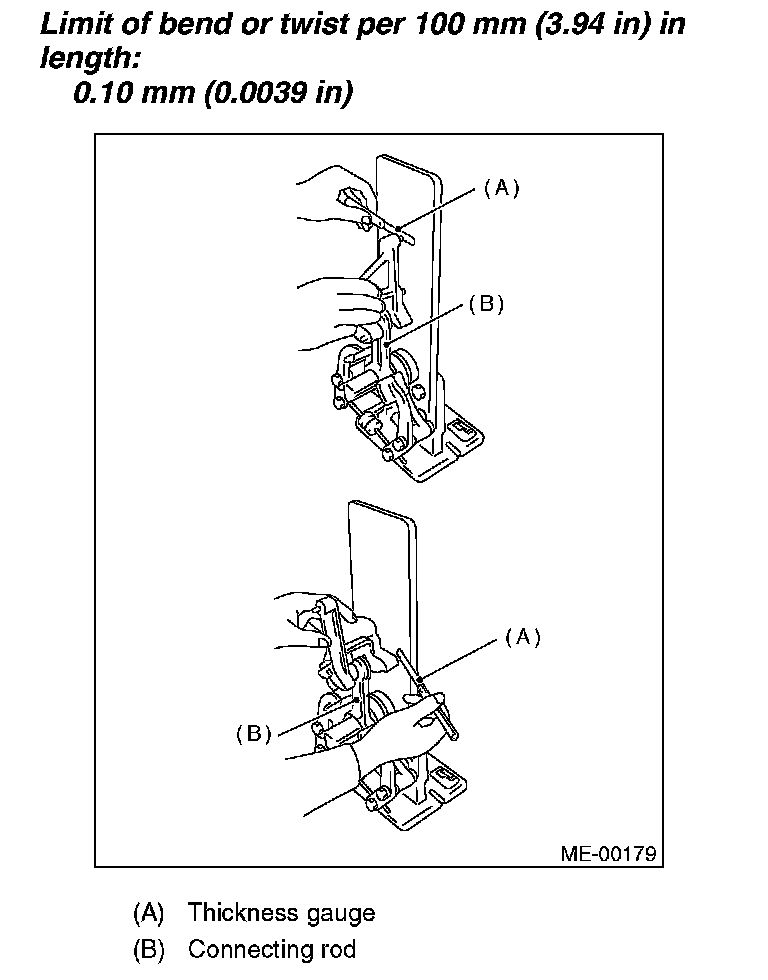 Limit of bend or twist per 100 mm (3.94 in) in length:
0.10 mm (0.0039 in)

(A)

(B)

(A)

(B)

ME-00179

(A) Thickness gauge
(B) Connecting rod