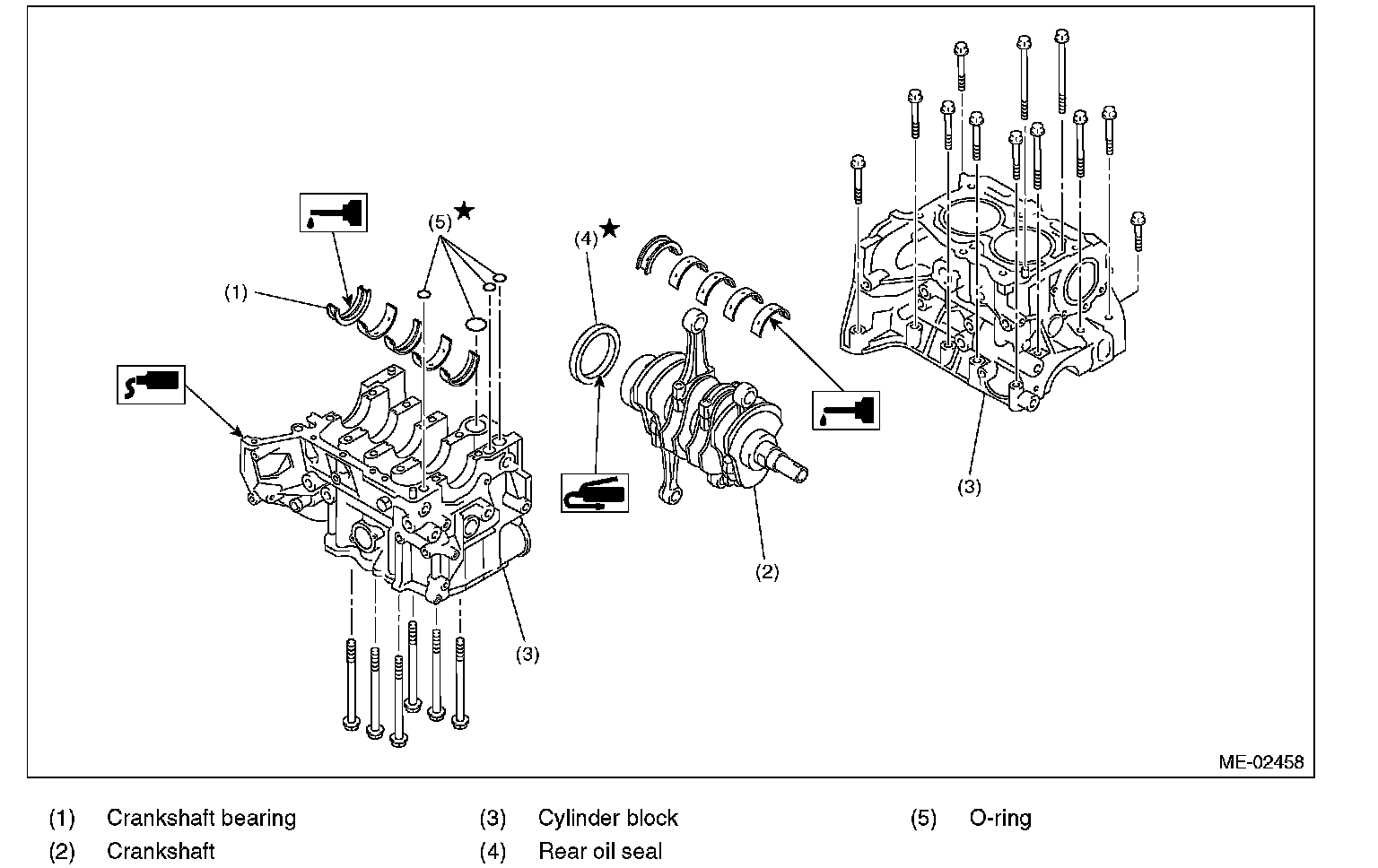 (5) ★
(4) ★
(1)
(3)
(2)
(3)
ME-02458

(1) Crankshaft bearing
(2) Crankshaft
(3) Cylinder block
(4) Rear oil seal
(5) O-ring