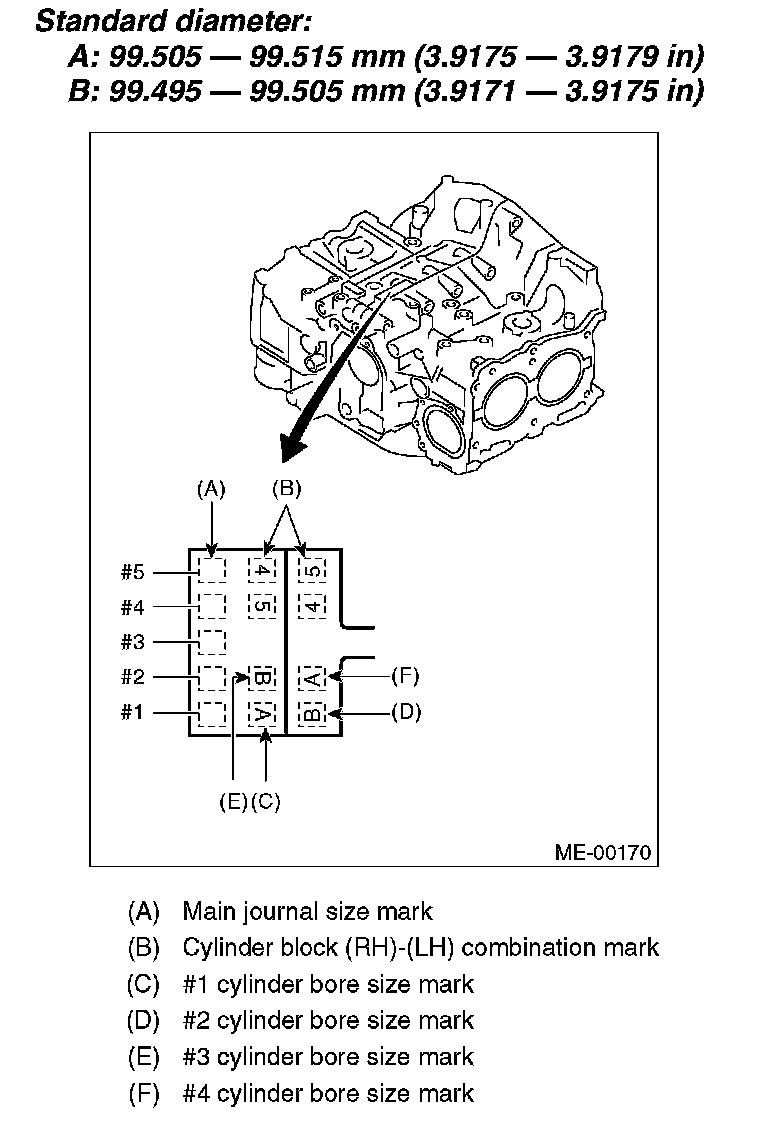 Standard diameter:
A: 99.505 — 99.515 mm (3.9175 — 3.9179 in)
B: 99.495 — 99.505 mm (3.9171 — 3.9175 in)

(A) (B)
#5 4 5
#4 5 4
#3
#2 B A (F)
#1 A B (D)
(E) (C)

ME-00170

(A) Main journal size mark
(B) Cylinder block (RH)-(LH) combination mark
(C) #1 cylinder bore size mark
(D) #2 cylinder bore size mark
(E) #3 cylinder bore size mark
(F) #4 cylinder bore size mark