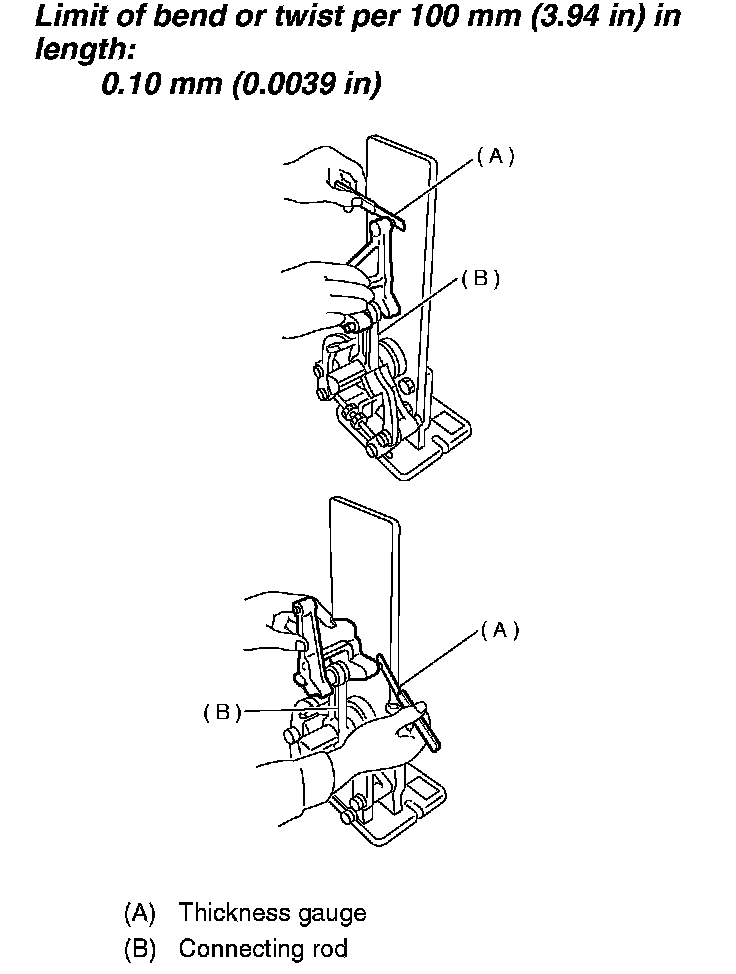 Limit of bend or twist per 100 mm (3.94 in) in length:
0.10 mm (0.0039 in)

(A)

(B)

(A)

(B)

(A) Thickness gauge
(B) Connecting rod