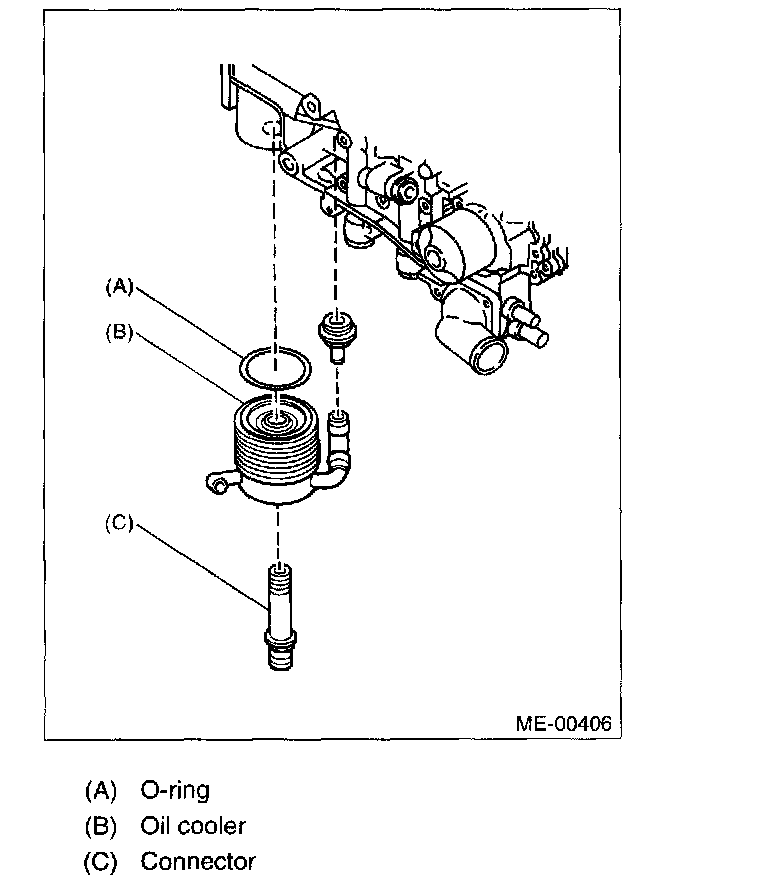 (A)
(B)
(C)
ME-00406

(A) O-ring
(B) Oil cooler
(C) Connector