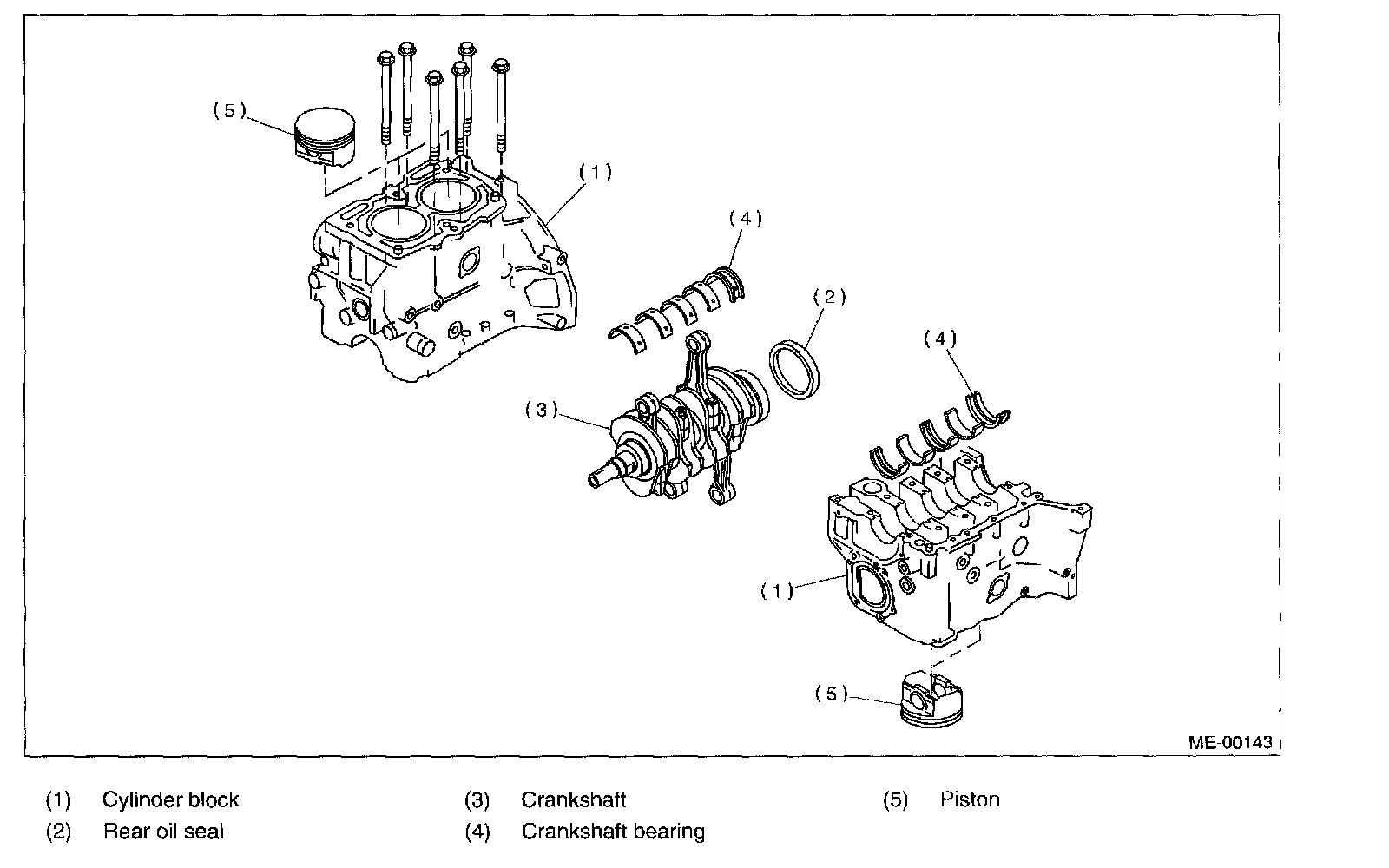 (5)

(1)

(4)

(2)

(4)

(3)

(1)

(5)

ME-00143

(1) Cylinder block
(2) Rear oil seal
(3) Crankshaft
(4) Crankshaft bearing
(5) Piston