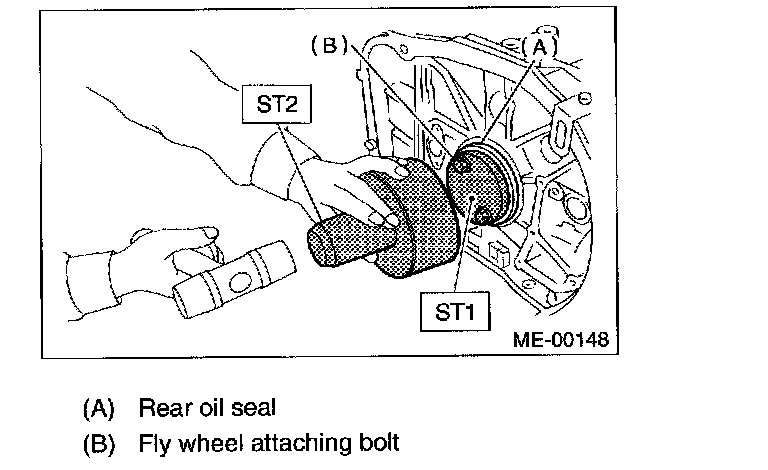 (B)
(A)
ST2
ST1
ME-00148

(A) Rear oil seal
(B) Fly wheel attaching bolt