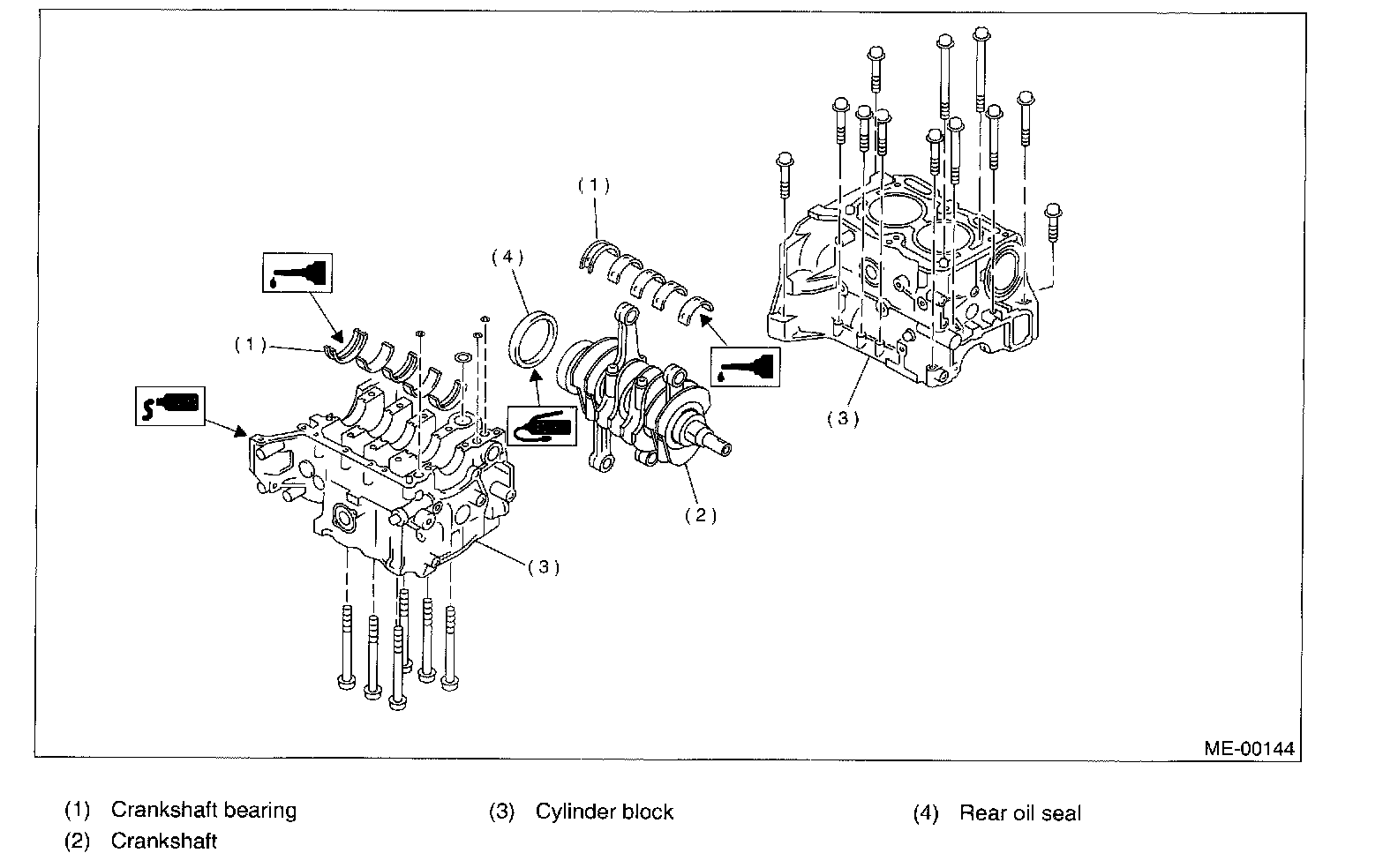 (1)

(4)

(1)

(3)

(2)

(3)

ME-00144

(1) Crankshaft bearing
(2) Crankshaft

(3) Cylinder block

(4) Rear oil seal