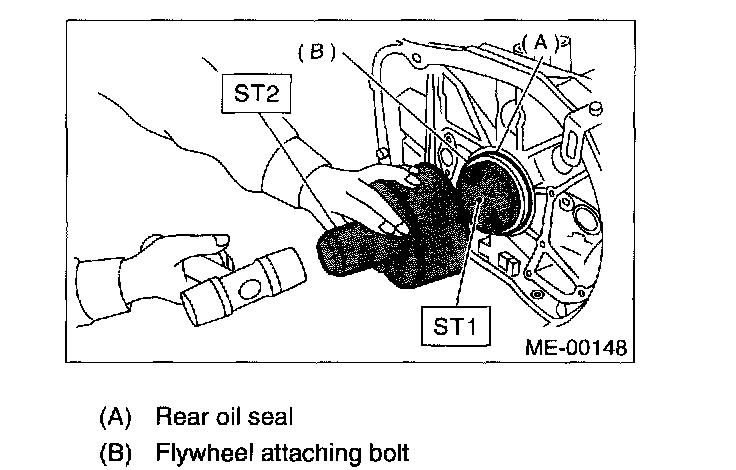 (B)
(A)
ST2
ST1
ME-00148

(A) Rear oil seal
(B) Flywheel attaching bolt