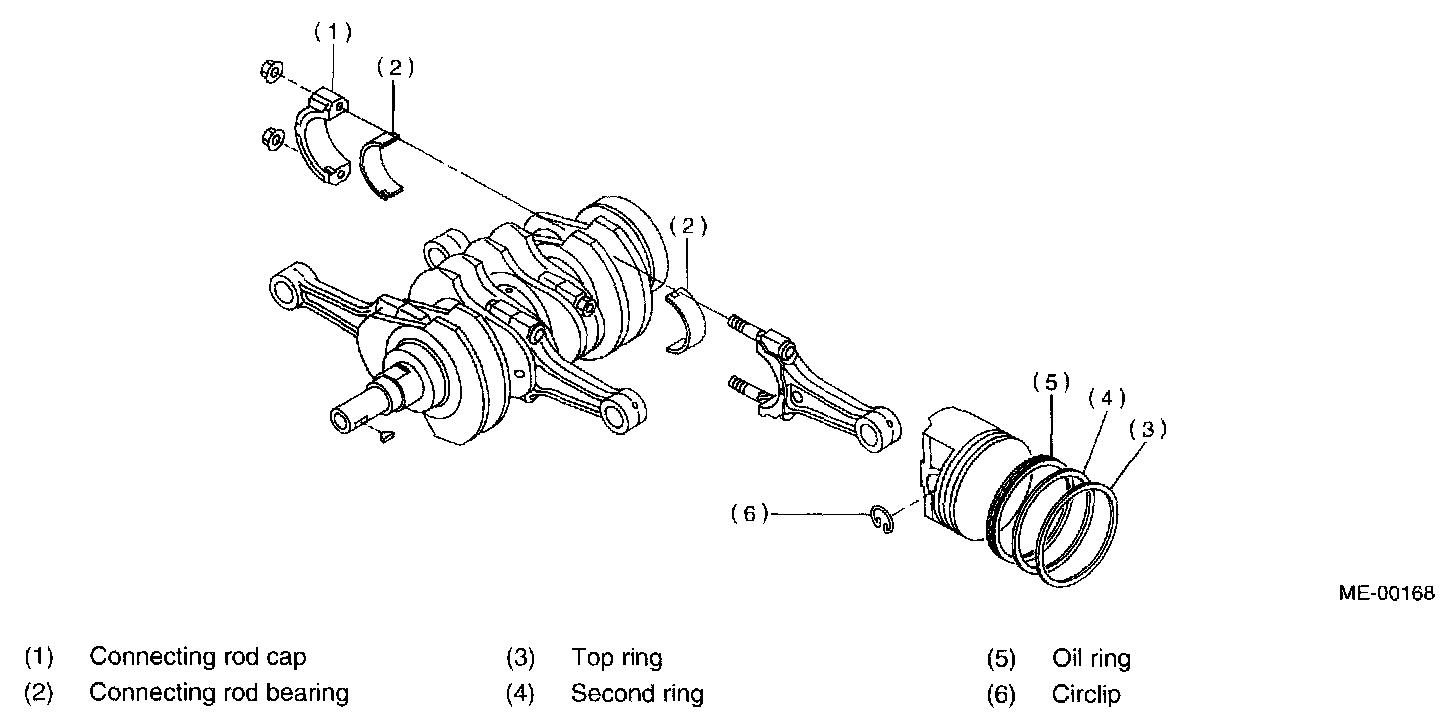 (1)
(2)
(2)
(5)
(4)
(3)
(6)

ME-00168

(1) Connecting rod cap
(2) Connecting rod bearing
(3) Top ring
(4) Second ring
(5) Oil ring
(6) Circlip