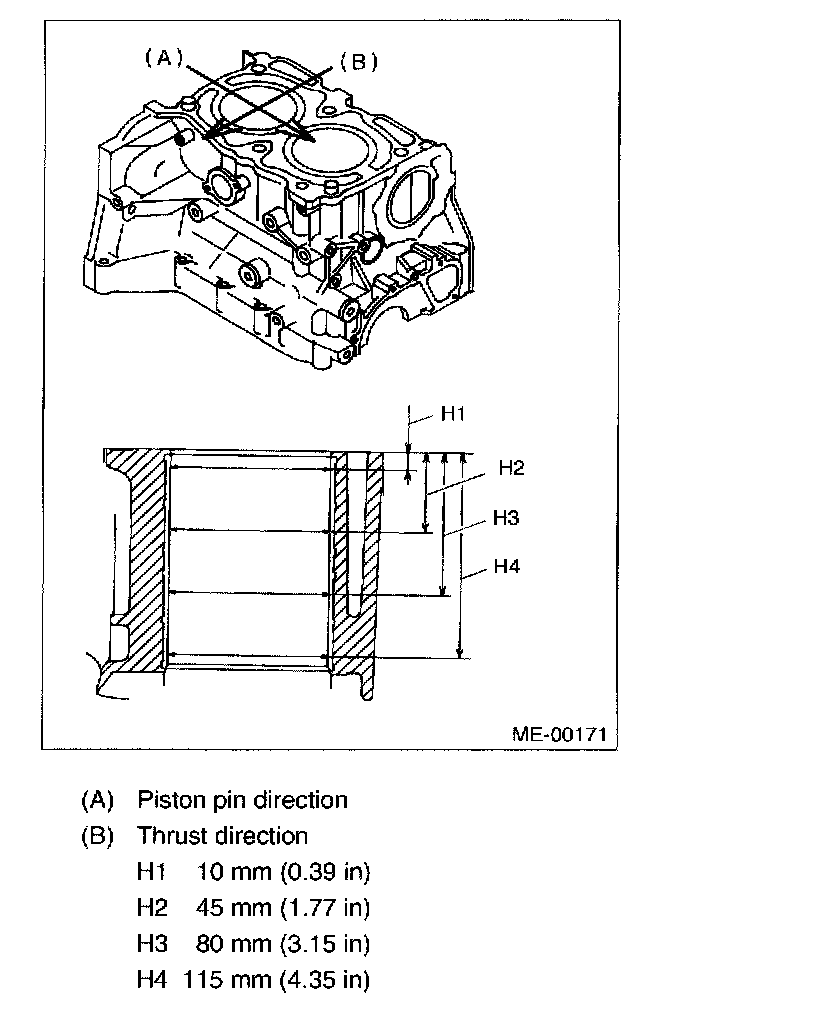 (A)
(B)

H1
H2
H3
H4

ME-00171

(A) Piston pin direction
(B) Thrust direction
H1 10 mm (0.39 in)
H2 45 mm (1.77 in)
H3 80 mm (3.15 in)
H4 115 mm (4.35 in)