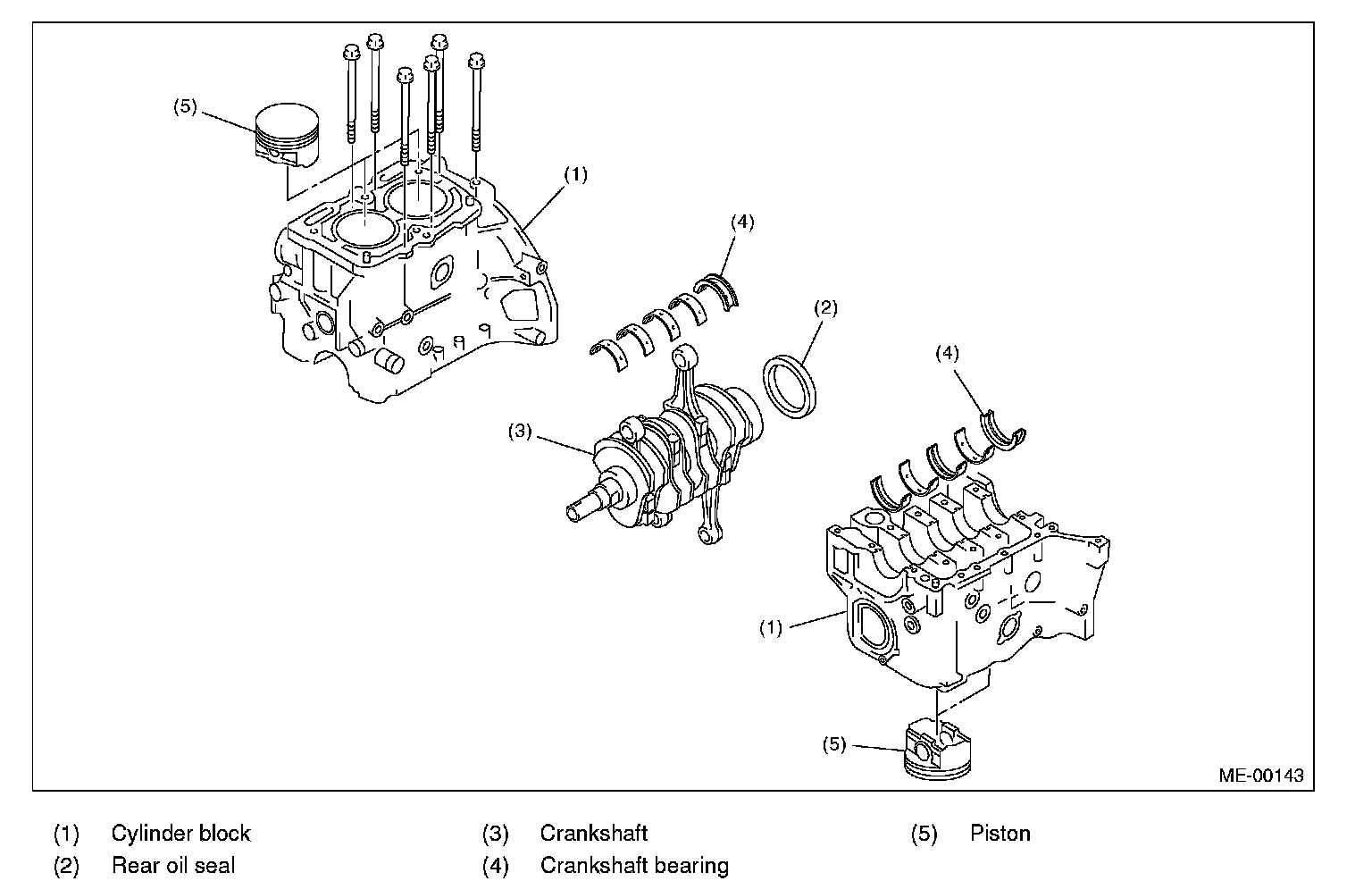 (5)

(1)

(4)

(2)

(4)

(3)

(1)

(5)

ME-00143

(1) Cylinder block
(2) Rear oil seal
(3) Crankshaft
(4) Crankshaft bearing
(5) Piston