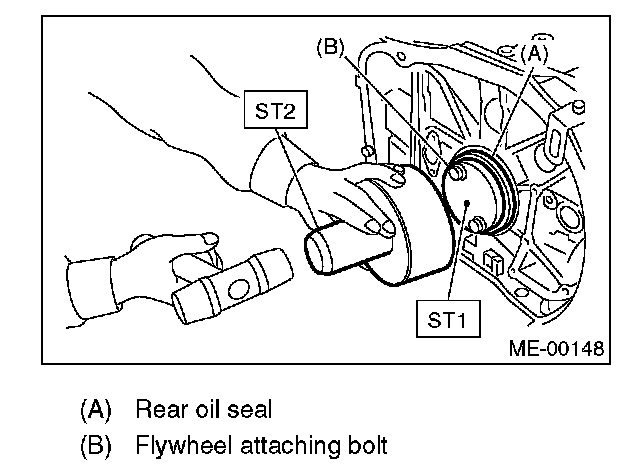 (B)
(A)
ST2
ST1
ME-00148

(A) Rear oil seal
(B) Flywheel attaching bolt