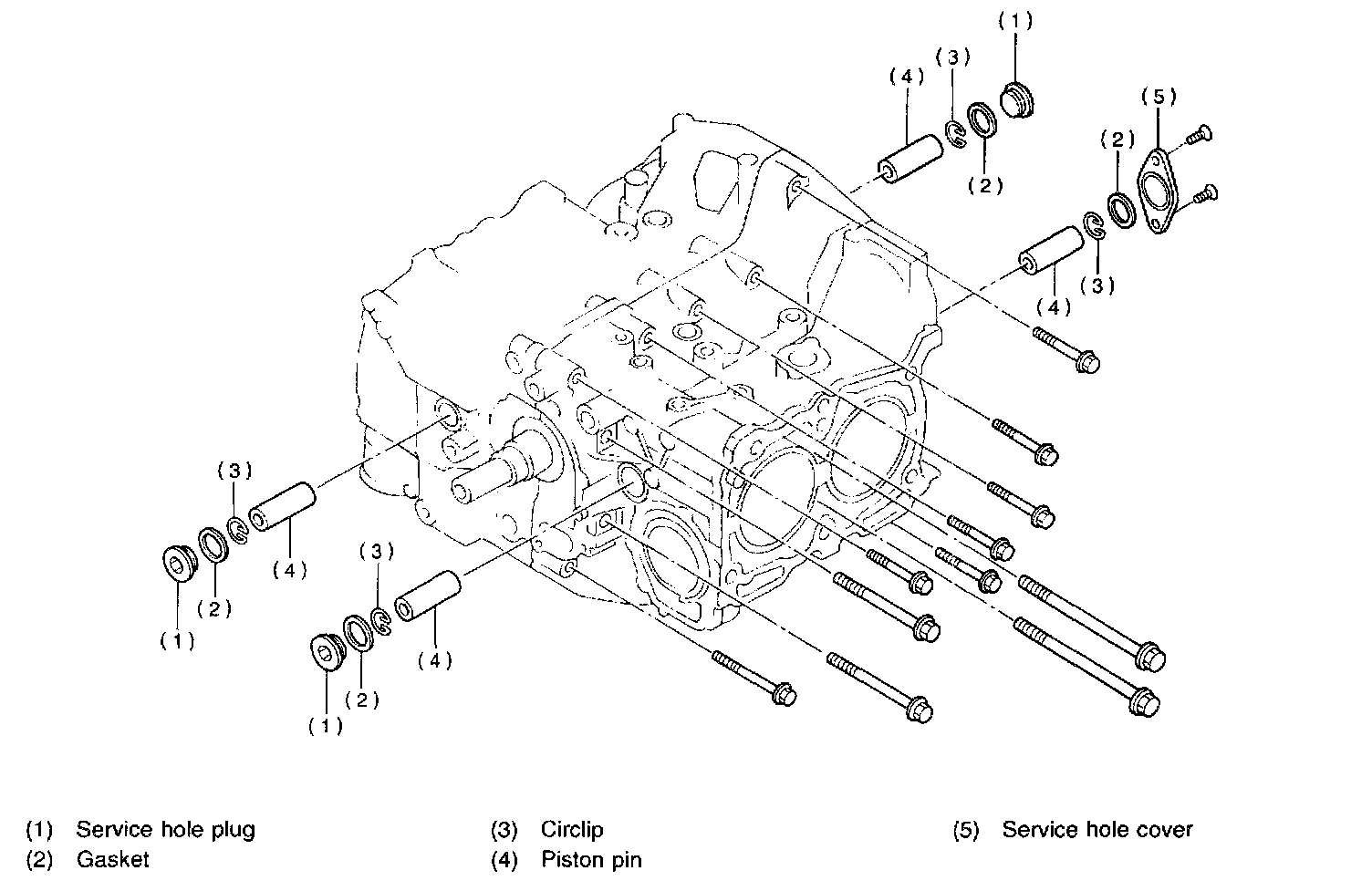 (1)
(4)
(3)
(2)
(5)
(2)
(3)
(4)
(3)
(4)
(2)
(1)
(3)
(4)
(2)
(1)

(1) Service hole plug
(2) Gasket
(3) Circlip
(4) Piston pin
(5) Service hole cover