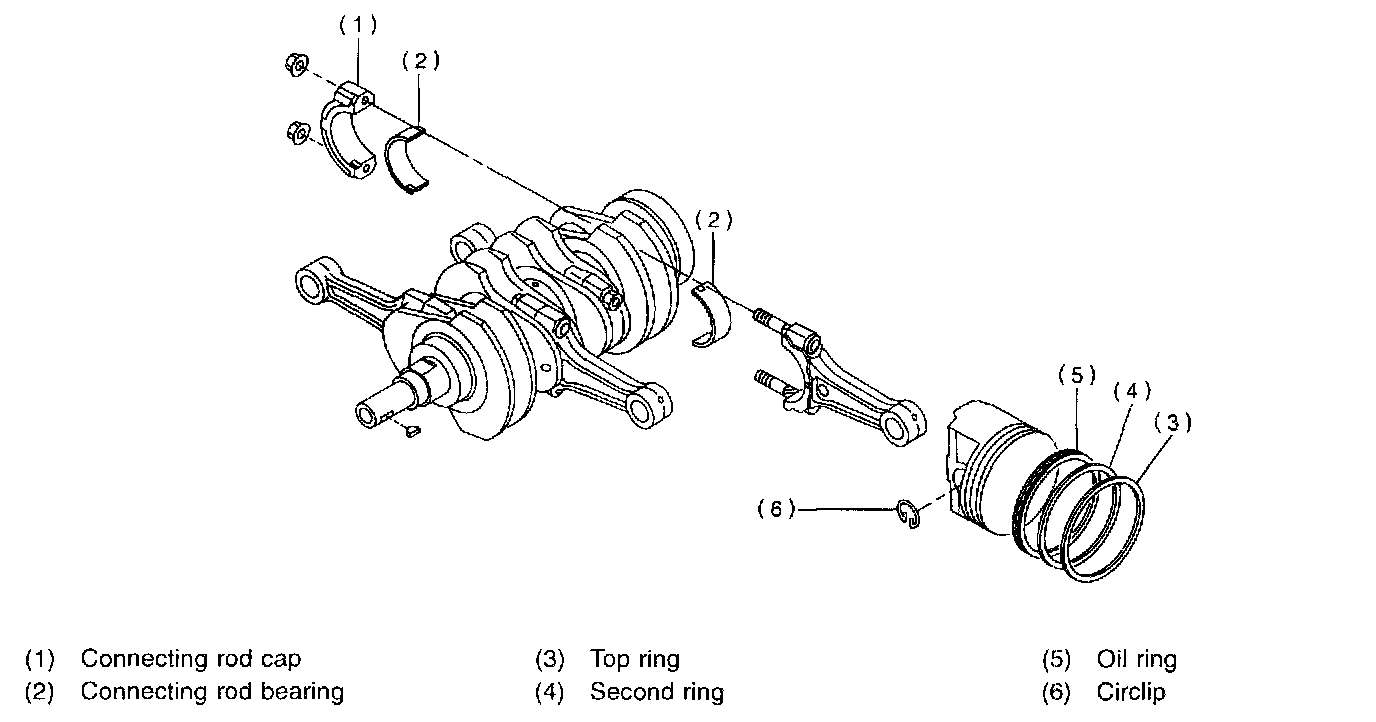 (1)
(2)
(2)
(5)
(4)
(3)
(6)

(1) Connecting rod cap
(2) Connecting rod bearing

(3) Top ring
(4) Second ring

(5) Oil ring
(6) Circlip